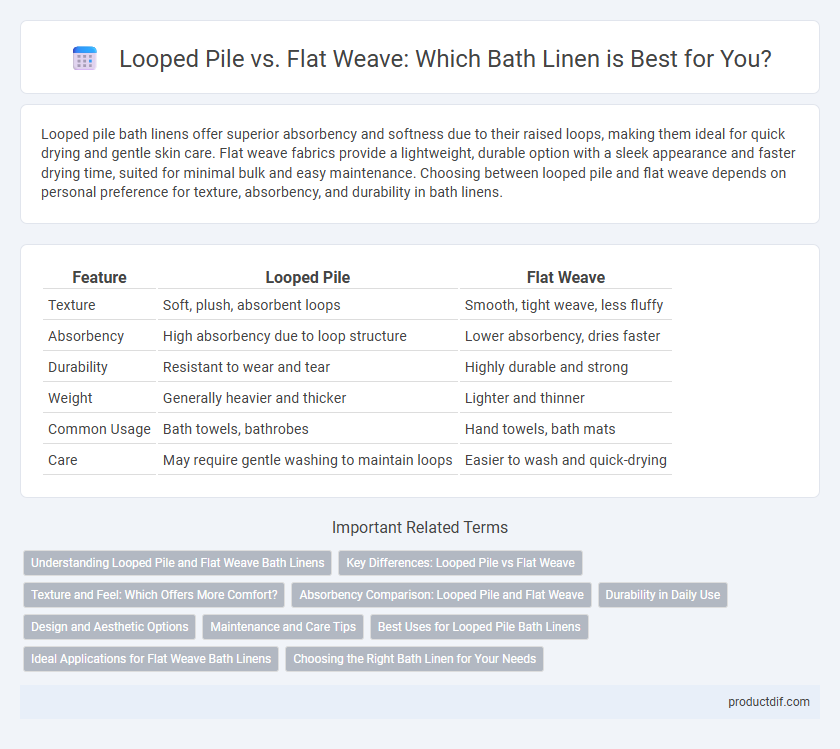 Looped Pile vs. Flat Weave: Which Bath Linen is Best for You?

Looped pile bath linens offer superior absorbency and softness due to their raised loops, making them ideal for quick drying and gentle skin care. Flat weave fabrics provide a lightweight, durable option with a sleek appearance and faster drying time, suited for minimal bulk and easy maintenance. Choosing between looped pile and flat weave depends on personal preference for texture, absorbency, and durability in bath linens.

| Feature | Looped Pile | Flat Weave |
|---|---|---|
| Texture | Soft, plush, absorbent loops | Smooth, tight weave, less fluffy |
| Absorbency | High absorbency due to loop structure | Lower absorbency, dries faster |
| Durability | Resistant to wear and tear | Highly durable and strong |
| Weight | Generally heavier and thicker | Lighter and thinner |
| Common Usage | Bath towels, bathrobes | Hand towels, bath mats |
| Care | May require gentle washing to maintain loops | Easier to wash and quick-drying |

Important Related Terms

Understanding Looped Pile and Flat Weave Bath Linens
Key Differences: Looped Pile vs Flat Weave
Texture and Feel: Which Offers More Comfort?
Absorbency Comparison: Looped Pile and Flat Weave
Durability in Daily Use
Design and Aesthetic Options
Maintenance and Care Tips
Best Uses for Looped Pile Bath Linens
Ideal Applications for Flat Weave Bath Linens
Choosing the Right Bath Linen for Your Needs

productdif.com