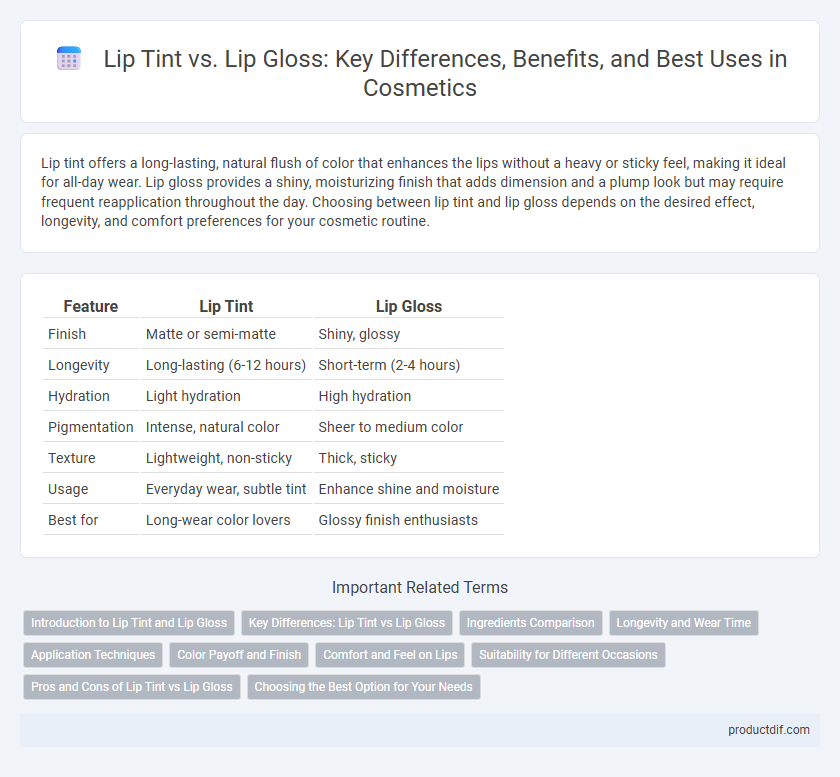 Lip Tint vs. Lip Gloss: Key Differences, Benefits, and Best Uses in Cosmetics

Lip tint offers a long-lasting, natural flush of color that enhances the lips without a heavy or sticky feel, making it ideal for all-day wear. Lip gloss provides a shiny, moisturizing finish that adds dimension and a plump look but may require frequent reapplication throughout the day. Choosing between lip tint and lip gloss depends on the desired effect, longevity, and comfort preferences for your cosmetic routine.

| Feature | Lip Tint | Lip Gloss |
|---|---|---|
| Finish | Matte or semi-matte | Shiny, glossy |
| Longevity | Long-lasting (6-12 hours) | Short-term (2-4 hours) |
| Hydration | Light hydration | High hydration |
| Pigmentation | Intense, natural color | Sheer to medium color |
| Texture | Lightweight, non-sticky | Thick, sticky |
| Usage | Everyday wear, subtle tint | Enhance shine and moisture |
| Best for | Long-wear color lovers | Glossy finish enthusiasts |

Important Related Terms

Introduction to Lip Tint and Lip Gloss
Key Differences: Lip Tint vs Lip Gloss
Ingredients Comparison
Longevity and Wear Time
Application Techniques
Color Payoff and Finish
Comfort and Feel on Lips
Suitability for Different Occasions
Pros and Cons of Lip Tint vs Lip Gloss
Choosing the Best Option for Your Needs

productdif.com