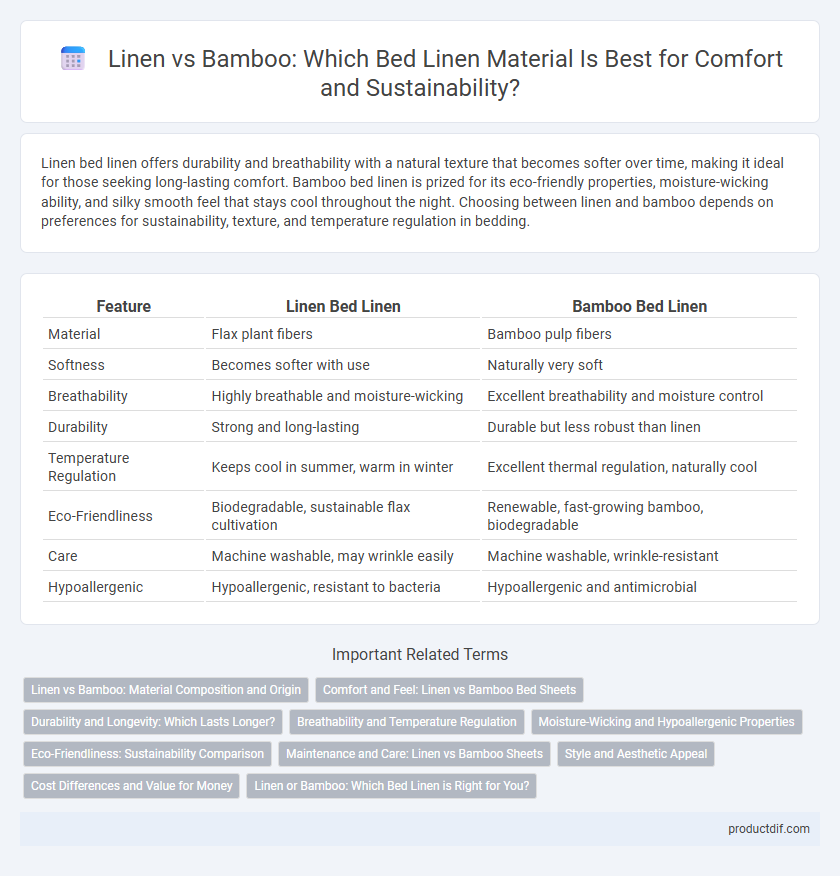 Linen vs Bamboo: Which Bed Linen Material Is Best for Comfort and Sustainability?

Linen bed linen offers durability and breathability with a natural texture that becomes softer over time, making it ideal for those seeking long-lasting comfort. Bamboo bed linen is prized for its eco-friendly properties, moisture-wicking ability, and silky smooth feel that stays cool throughout the night. Choosing between linen and bamboo depends on preferences for sustainability, texture, and temperature regulation in bedding.

| Feature | Linen Bed Linen | Bamboo Bed Linen |
|---|---|---|
| Material | Flax plant fibers | Bamboo pulp fibers |
| Softness | Becomes softer with use | Naturally very soft |
| Breathability | Highly breathable and moisture-wicking | Excellent breathability and moisture control |
| Durability | Strong and long-lasting | Durable but less robust than linen |
| Temperature Regulation | Keeps cool in summer, warm in winter | Excellent thermal regulation, naturally cool |
| Eco-Friendliness | Biodegradable, sustainable flax cultivation | Renewable, fast-growing bamboo, biodegradable |
| Care | Machine washable, may wrinkle easily | Machine washable, wrinkle-resistant |
| Hypoallergenic | Hypoallergenic, resistant to bacteria | Hypoallergenic and antimicrobial |

Important Related Terms

Linen vs Bamboo: Material Composition and Origin
Comfort and Feel: Linen vs Bamboo Bed Sheets
Durability and Longevity: Which Lasts Longer?
Breathability and Temperature Regulation
Moisture-Wicking and Hypoallergenic Properties
Eco-Friendliness: Sustainability Comparison
Maintenance and Care: Linen vs Bamboo Sheets
Style and Aesthetic Appeal
Cost Differences and Value for Money
Linen or Bamboo: Which Bed Linen is Right for You?

productdif.com