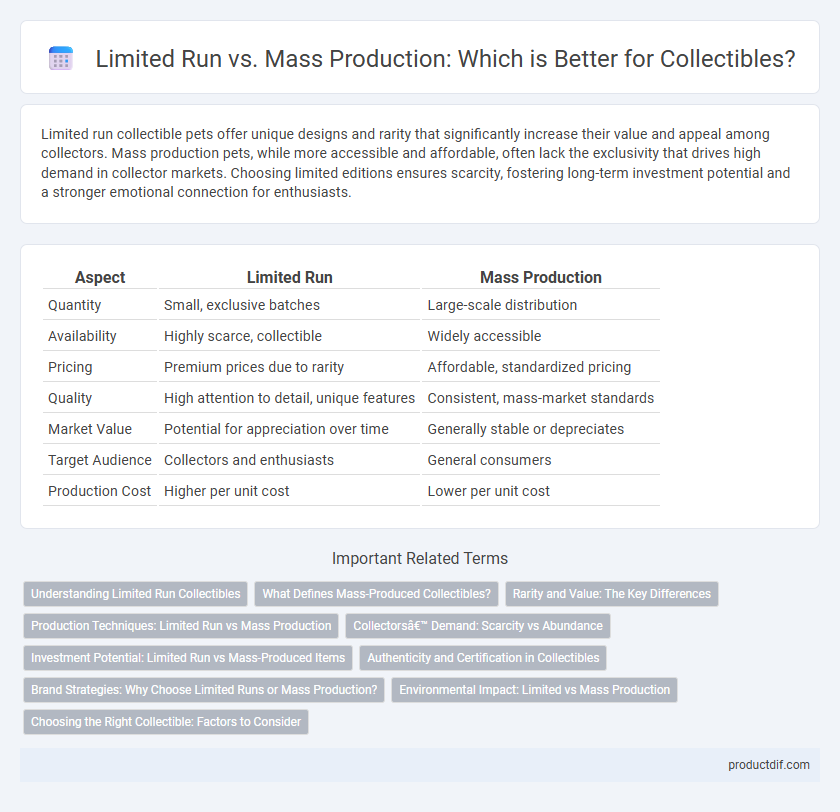 Limited Run vs. Mass Production: Which is Better for Collectibles?

Limited run collectible pets offer unique designs and rarity that significantly increase their value and appeal among collectors. Mass production pets, while more accessible and affordable, often lack the exclusivity that drives high demand in collector markets. Choosing limited editions ensures scarcity, fostering long-term investment potential and a stronger emotional connection for enthusiasts.

| Aspect | Limited Run | Mass Production |
|---|---|---|
| Quantity | Small, exclusive batches | Large-scale distribution |
| Availability | Highly scarce, collectible | Widely accessible |
| Pricing | Premium prices due to rarity | Affordable, standardized pricing |
| Quality | High attention to detail, unique features | Consistent, mass-market standards |
| Market Value | Potential for appreciation over time | Generally stable or depreciates |
| Target Audience | Collectors and enthusiasts | General consumers |
| Production Cost | Higher per unit cost | Lower per unit cost |

Important Related Terms

Understanding Limited Run Collectibles
What Defines Mass-Produced Collectibles?
Rarity and Value: The Key Differences
Production Techniques: Limited Run vs Mass Production
Collectorsâ€™ Demand: Scarcity vs Abundance
Investment Potential: Limited Run vs Mass-Produced Items
Authenticity and Certification in Collectibles
Brand Strategies: Why Choose Limited Runs or Mass Production?
Environmental Impact: Limited vs Mass Production
Choosing the Right Collectible: Factors to Consider

productdif.com