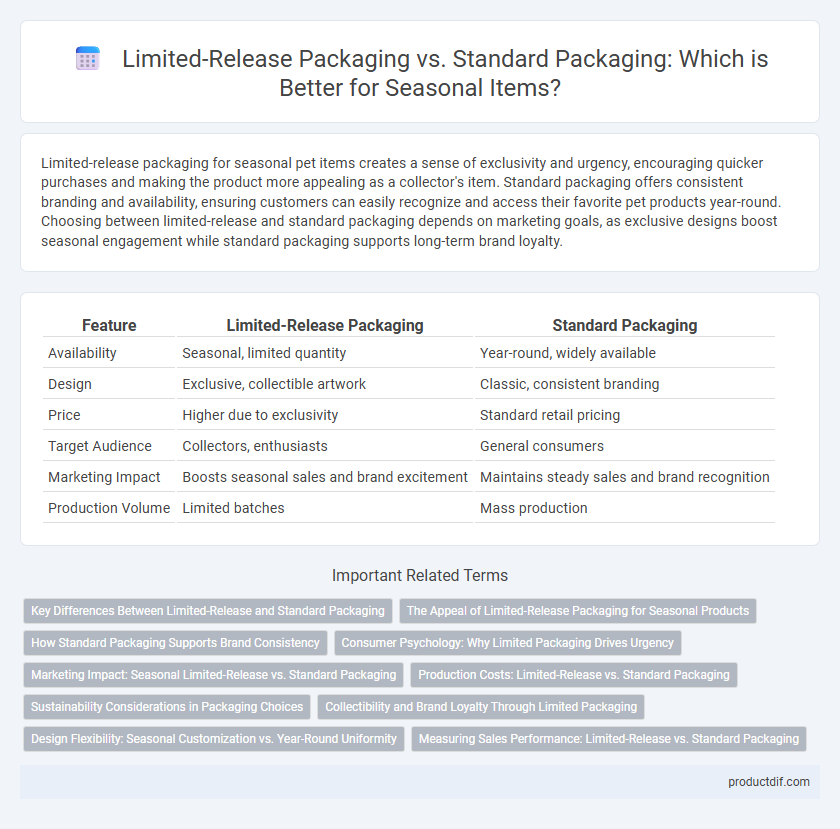 Limited-Release Packaging vs. Standard Packaging: Which is Better for Seasonal Items?

Limited-release packaging for seasonal pet items creates a sense of exclusivity and urgency, encouraging quicker purchases and making the product more appealing as a collector's item. Standard packaging offers consistent branding and availability, ensuring customers can easily recognize and access their favorite pet products year-round. Choosing between limited-release and standard packaging depends on marketing goals, as exclusive designs boost seasonal engagement while standard packaging supports long-term brand loyalty.

| Feature | Limited-Release Packaging | Standard Packaging |
|---|---|---|
| Availability | Seasonal, limited quantity | Year-round, widely available |
| Design | Exclusive, collectible artwork | Classic, consistent branding |
| Price | Higher due to exclusivity | Standard retail pricing |
| Target Audience | Collectors, enthusiasts | General consumers |
| Marketing Impact | Boosts seasonal sales and brand excitement | Maintains steady sales and brand recognition |
| Production Volume | Limited batches | Mass production |

Important Related Terms

Key Differences Between Limited-Release and Standard Packaging
The Appeal of Limited-Release Packaging for Seasonal Products
How Standard Packaging Supports Brand Consistency
Consumer Psychology: Why Limited Packaging Drives Urgency
Marketing Impact: Seasonal Limited-Release vs. Standard Packaging
Production Costs: Limited-Release vs. Standard Packaging
Sustainability Considerations in Packaging Choices
Collectibility and Brand Loyalty Through Limited Packaging
Design Flexibility: Seasonal Customization vs. Year-Round Uniformity
Measuring Sales Performance: Limited-Release vs. Standard Packaging

productdif.com