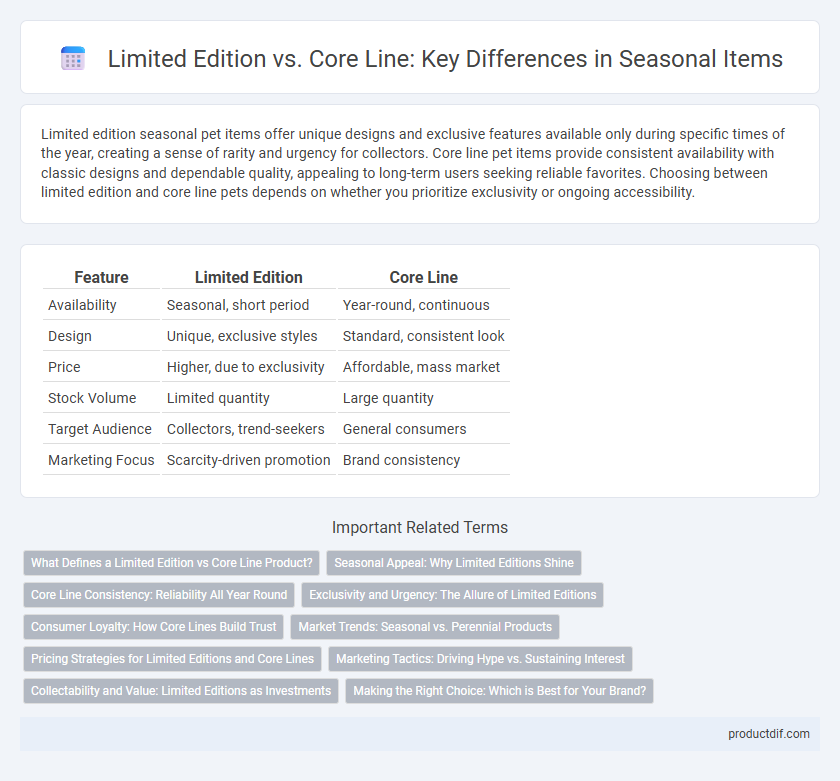 Limited Edition vs. Core Line: Key Differences in Seasonal Items

Limited edition seasonal pet items offer unique designs and exclusive features available only during specific times of the year, creating a sense of rarity and urgency for collectors. Core line pet items provide consistent availability with classic designs and dependable quality, appealing to long-term users seeking reliable favorites. Choosing between limited edition and core line pets depends on whether you prioritize exclusivity or ongoing accessibility.

| Feature | Limited Edition | Core Line |
|---|---|---|
| Availability | Seasonal, short period | Year-round, continuous |
| Design | Unique, exclusive styles | Standard, consistent look |
| Price | Higher, due to exclusivity | Affordable, mass market |
| Stock Volume | Limited quantity | Large quantity |
| Target Audience | Collectors, trend-seekers | General consumers |
| Marketing Focus | Scarcity-driven promotion | Brand consistency |

Important Related Terms

What Defines a Limited Edition vs Core Line Product?
Seasonal Appeal: Why Limited Editions Shine
Core Line Consistency: Reliability All Year Round
Exclusivity and Urgency: The Allure of Limited Editions
Consumer Loyalty: How Core Lines Build Trust
Market Trends: Seasonal vs. Perennial Products
Pricing Strategies for Limited Editions and Core Lines
Marketing Tactics: Driving Hype vs. Sustaining Interest
Collectability and Value: Limited Editions as Investments
Making the Right Choice: Which is Best for Your Brand?

productdif.com