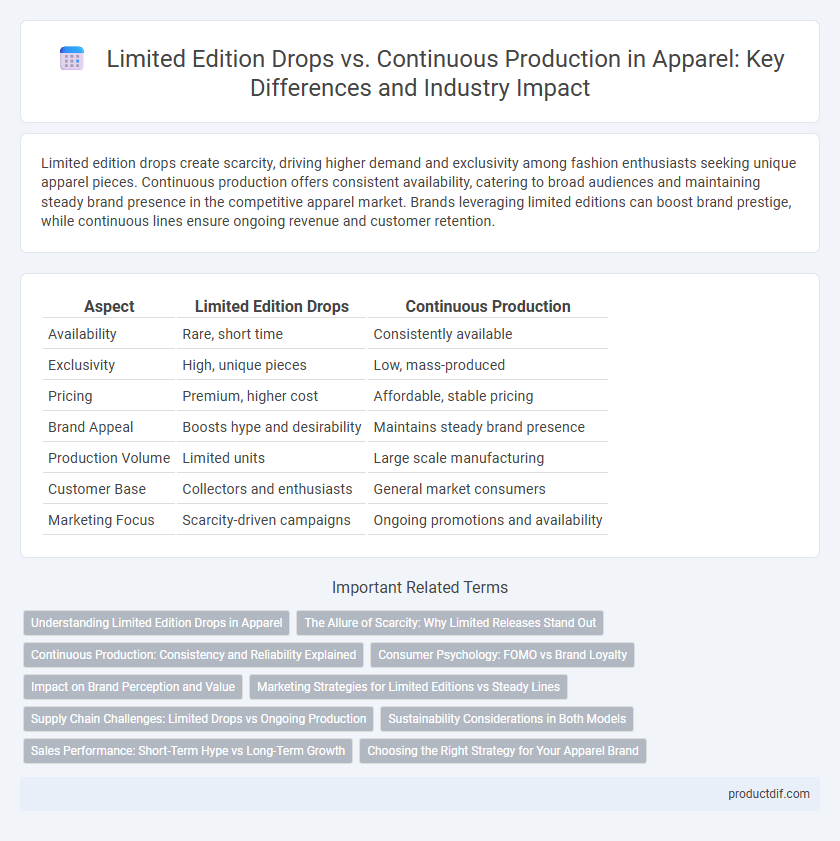 Limited Edition Drops vs. Continuous Production in Apparel: Key Differences and Industry Impact

Limited edition drops create scarcity, driving higher demand and exclusivity among fashion enthusiasts seeking unique apparel pieces. Continuous production offers consistent availability, catering to broad audiences and maintaining steady brand presence in the competitive apparel market. Brands leveraging limited editions can boost brand prestige, while continuous lines ensure ongoing revenue and customer retention.

| Aspect | Limited Edition Drops | Continuous Production |
|---|---|---|
| Availability | Rare, short time | Consistently available |
| Exclusivity | High, unique pieces | Low, mass-produced |
| Pricing | Premium, higher cost | Affordable, stable pricing |
| Brand Appeal | Boosts hype and desirability | Maintains steady brand presence |
| Production Volume | Limited units | Large scale manufacturing |
| Customer Base | Collectors and enthusiasts | General market consumers |
| Marketing Focus | Scarcity-driven campaigns | Ongoing promotions and availability |

Important Related Terms

Understanding Limited Edition Drops in Apparel
The Allure of Scarcity: Why Limited Releases Stand Out
Continuous Production: Consistency and Reliability Explained
Consumer Psychology: FOMO vs Brand Loyalty
Impact on Brand Perception and Value
Marketing Strategies for Limited Editions vs Steady Lines
Supply Chain Challenges: Limited Drops vs Ongoing Production
Sustainability Considerations in Both Models
Sales Performance: Short-Term Hype vs Long-Term Growth
Choosing the Right Strategy for Your Apparel Brand

productdif.com