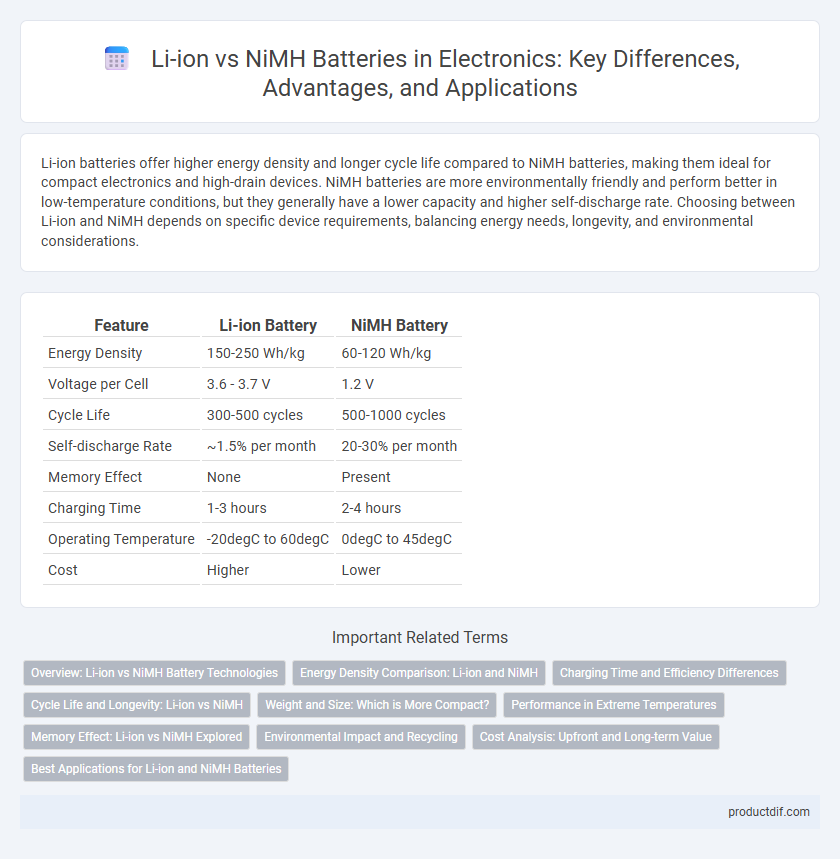 Li-ion vs NiMH Batteries in Electronics: Key Differences, Advantages, and Applications

Li-ion batteries offer higher energy density and longer cycle life compared to NiMH batteries, making them ideal for compact electronics and high-drain devices. NiMH batteries are more environmentally friendly and perform better in low-temperature conditions, but they generally have a lower capacity and higher self-discharge rate. Choosing between Li-ion and NiMH depends on specific device requirements, balancing energy needs, longevity, and environmental considerations.

| Feature | Li-ion Battery | NiMH Battery |
|---|---|---|
| Energy Density | 150-250 Wh/kg | 60-120 Wh/kg |
| Voltage per Cell | 3.6 - 3.7 V | 1.2 V |
| Cycle Life | 300-500 cycles | 500-1000 cycles |
| Self-discharge Rate | ~1.5% per month | 20-30% per month |
| Memory Effect | None | Present |
| Charging Time | 1-3 hours | 2-4 hours |
| Operating Temperature | -20degC to 60degC | 0degC to 45degC |
| Cost | Higher | Lower |

Important Related Terms

Overview: Li-ion vs NiMH Battery Technologies
Energy Density Comparison: Li-ion and NiMH
Charging Time and Efficiency Differences
Cycle Life and Longevity: Li-ion vs NiMH
Weight and Size: Which is More Compact?
Performance in Extreme Temperatures
Memory Effect: Li-ion vs NiMH Explored
Environmental Impact and Recycling
Cost Analysis: Upfront and Long-term Value
Best Applications for Li-ion and NiMH Batteries

productdif.com