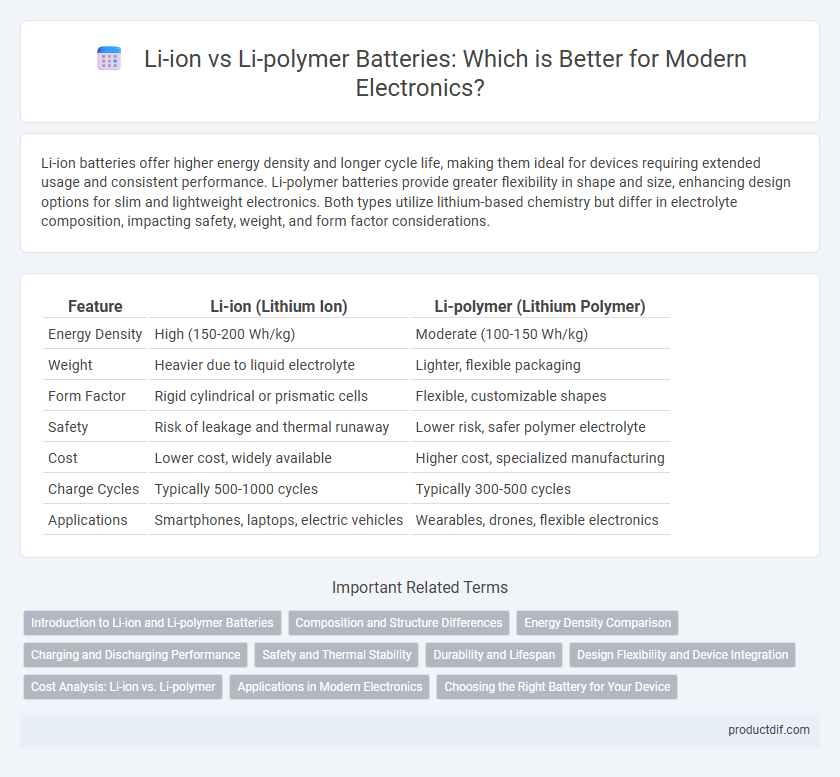 Li-ion vs Li-polymer Batteries: Which is Better for Modern Electronics?

Li-ion batteries offer higher energy density and longer cycle life, making them ideal for devices requiring extended usage and consistent performance. Li-polymer batteries provide greater flexibility in shape and size, enhancing design options for slim and lightweight electronics. Both types utilize lithium-based chemistry but differ in electrolyte composition, impacting safety, weight, and form factor considerations.

| Feature | Li-ion (Lithium Ion) | Li-polymer (Lithium Polymer) |
|---|---|---|
| Energy Density | High (150-200 Wh/kg) | Moderate (100-150 Wh/kg) |
| Weight | Heavier due to liquid electrolyte | Lighter, flexible packaging |
| Form Factor | Rigid cylindrical or prismatic cells | Flexible, customizable shapes |
| Safety | Risk of leakage and thermal runaway | Lower risk, safer polymer electrolyte |
| Cost | Lower cost, widely available | Higher cost, specialized manufacturing |
| Charge Cycles | Typically 500-1000 cycles | Typically 300-500 cycles |
| Applications | Smartphones, laptops, electric vehicles | Wearables, drones, flexible electronics |

Important Related Terms

Introduction to Li-ion and Li-polymer Batteries
Composition and Structure Differences
Energy Density Comparison
Charging and Discharging Performance
Safety and Thermal Stability
Durability and Lifespan
Design Flexibility and Device Integration
Cost Analysis: Li-ion vs. Li-polymer
Applications in Modern Electronics
Choosing the Right Battery for Your Device

productdif.com