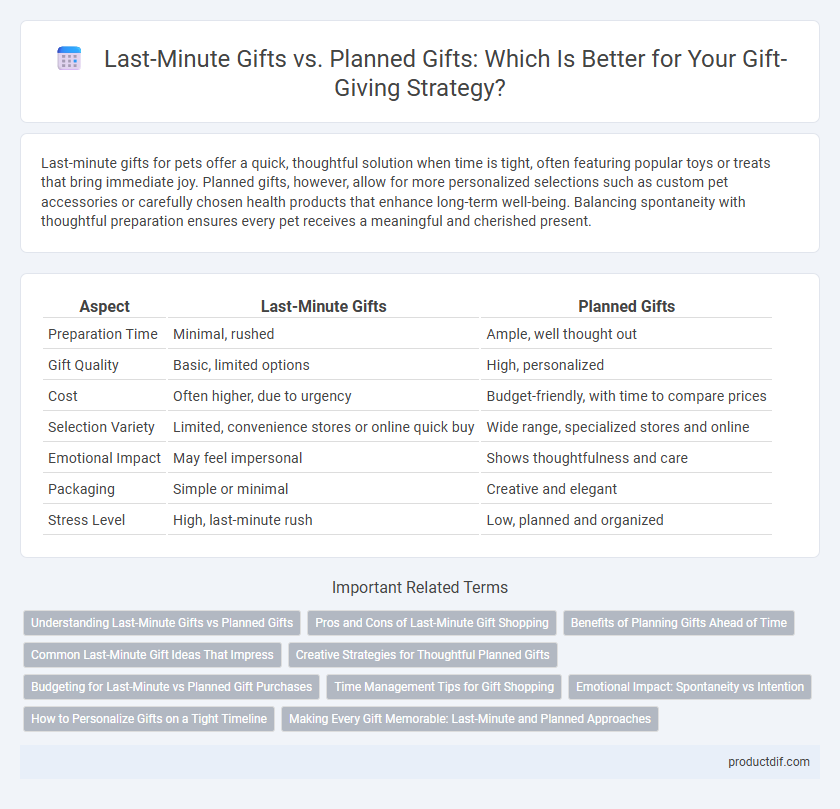 Last-Minute Gifts vs. Planned Gifts: Which Is Better for Your Gift-Giving Strategy?

Last-minute gifts for pets offer a quick, thoughtful solution when time is tight, often featuring popular toys or treats that bring immediate joy. Planned gifts, however, allow for more personalized selections such as custom pet accessories or carefully chosen health products that enhance long-term well-being. Balancing spontaneity with thoughtful preparation ensures every pet receives a meaningful and cherished present.

| Aspect | Last-Minute Gifts | Planned Gifts |
|---|---|---|
| Preparation Time | Minimal, rushed | Ample, well thought out |
| Gift Quality | Basic, limited options | High, personalized |
| Cost | Often higher, due to urgency | Budget-friendly, with time to compare prices |
| Selection Variety | Limited, convenience stores or online quick buy | Wide range, specialized stores and online |
| Emotional Impact | May feel impersonal | Shows thoughtfulness and care |
| Packaging | Simple or minimal | Creative and elegant |
| Stress Level | High, last-minute rush | Low, planned and organized |

Important Related Terms

Understanding Last-Minute Gifts vs Planned Gifts
Pros and Cons of Last-Minute Gift Shopping
Benefits of Planning Gifts Ahead of Time
Common Last-Minute Gift Ideas That Impress
Creative Strategies for Thoughtful Planned Gifts
Budgeting for Last-Minute vs Planned Gift Purchases
Time Management Tips for Gift Shopping
Emotional Impact: Spontaneity vs Intention
How to Personalize Gifts on a Tight Timeline
Making Every Gift Memorable: Last-Minute and Planned Approaches

productdif.com