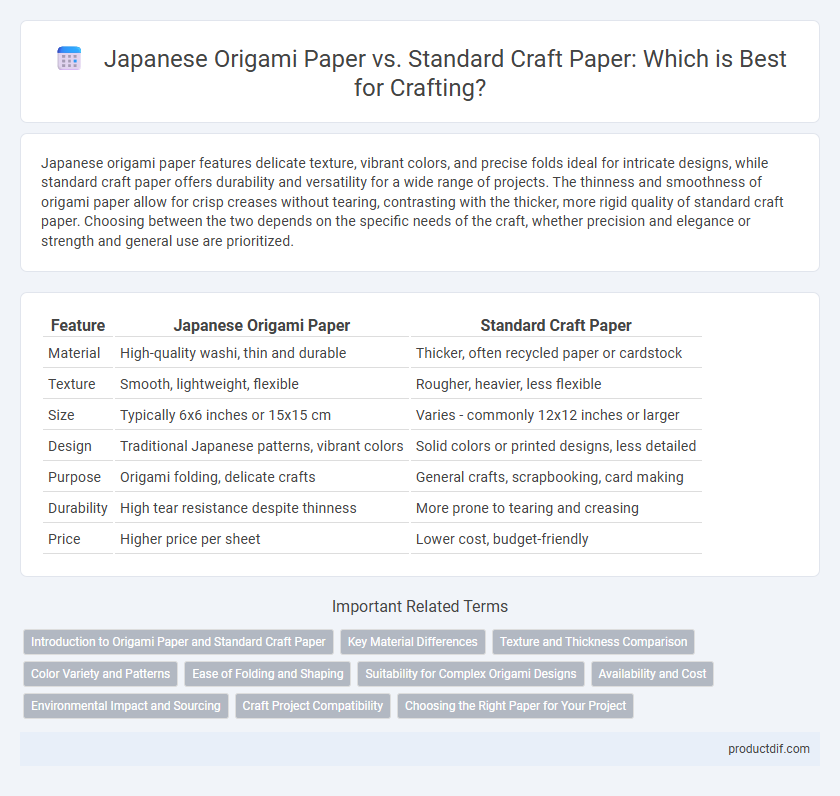 Japanese Origami Paper vs. Standard Craft Paper: Which is Best for Crafting?

Japanese origami paper features delicate texture, vibrant colors, and precise folds ideal for intricate designs, while standard craft paper offers durability and versatility for a wide range of projects. The thinness and smoothness of origami paper allow for crisp creases without tearing, contrasting with the thicker, more rigid quality of standard craft paper. Choosing between the two depends on the specific needs of the craft, whether precision and elegance or strength and general use are prioritized.

| Feature | Japanese Origami Paper | Standard Craft Paper |
|---|---|---|
| Material | High-quality washi, thin and durable | Thicker, often recycled paper or cardstock |
| Texture | Smooth, lightweight, flexible | Rougher, heavier, less flexible |
| Size | Typically 6x6 inches or 15x15 cm | Varies - commonly 12x12 inches or larger |
| Design | Traditional Japanese patterns, vibrant colors | Solid colors or printed designs, less detailed |
| Purpose | Origami folding, delicate crafts | General crafts, scrapbooking, card making |
| Durability | High tear resistance despite thinness | More prone to tearing and creasing |
| Price | Higher price per sheet | Lower cost, budget-friendly |

Important Related Terms

Introduction to Origami Paper and Standard Craft Paper
Key Material Differences
Texture and Thickness Comparison
Color Variety and Patterns
Ease of Folding and Shaping
Suitability for Complex Origami Designs
Availability and Cost
Environmental Impact and Sourcing
Craft Project Compatibility
Choosing the Right Paper for Your Project

productdif.com