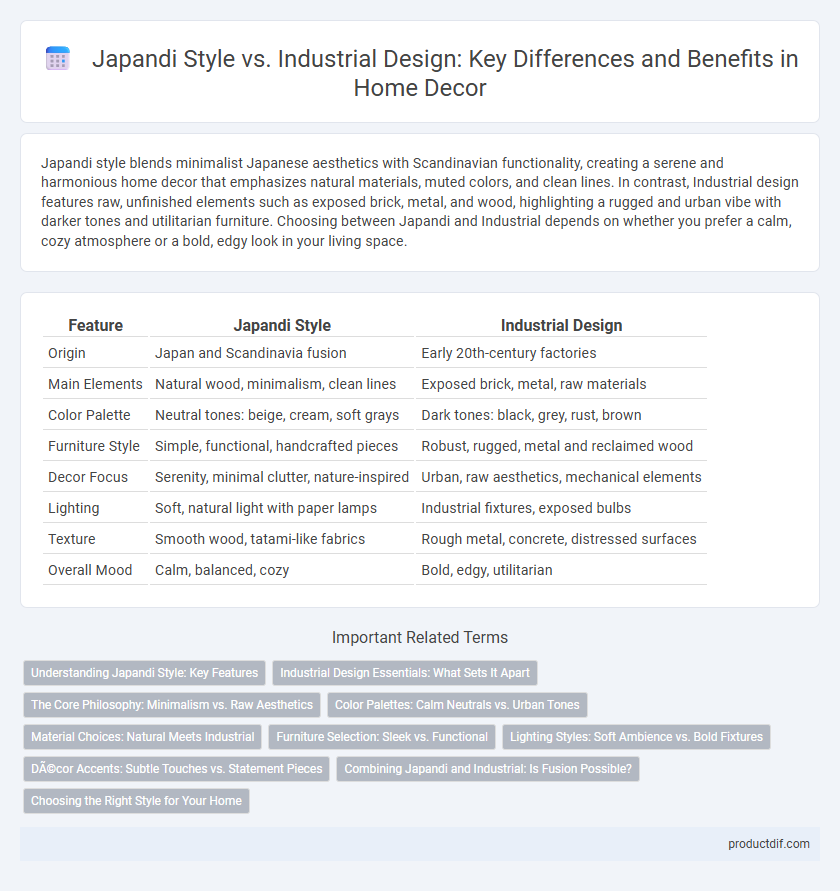 Japandi Style vs. Industrial Design: Key Differences and Benefits in Home Decor

Japandi style blends minimalist Japanese aesthetics with Scandinavian functionality, creating a serene and harmonious home decor that emphasizes natural materials, muted colors, and clean lines. In contrast, Industrial design features raw, unfinished elements such as exposed brick, metal, and wood, highlighting a rugged and urban vibe with darker tones and utilitarian furniture. Choosing between Japandi and Industrial depends on whether you prefer a calm, cozy atmosphere or a bold, edgy look in your living space.

| Feature | Japandi Style | Industrial Design |
|---|---|---|
| Origin | Japan and Scandinavia fusion | Early 20th-century factories |
| Main Elements | Natural wood, minimalism, clean lines | Exposed brick, metal, raw materials |
| Color Palette | Neutral tones: beige, cream, soft grays | Dark tones: black, grey, rust, brown |
| Furniture Style | Simple, functional, handcrafted pieces | Robust, rugged, metal and reclaimed wood |
| Decor Focus | Serenity, minimal clutter, nature-inspired | Urban, raw aesthetics, mechanical elements |
| Lighting | Soft, natural light with paper lamps | Industrial fixtures, exposed bulbs |
| Texture | Smooth wood, tatami-like fabrics | Rough metal, concrete, distressed surfaces |
| Overall Mood | Calm, balanced, cozy | Bold, edgy, utilitarian |

Important Related Terms

Understanding Japandi Style: Key Features
Industrial Design Essentials: What Sets It Apart
The Core Philosophy: Minimalism vs. Raw Aesthetics
Color Palettes: Calm Neutrals vs. Urban Tones
Material Choices: Natural Meets Industrial
Furniture Selection: Sleek vs. Functional
Lighting Styles: Soft Ambience vs. Bold Fixtures
DÃ©cor Accents: Subtle Touches vs. Statement Pieces
Combining Japandi and Industrial: Is Fusion Possible?
Choosing the Right Style for Your Home

productdif.com