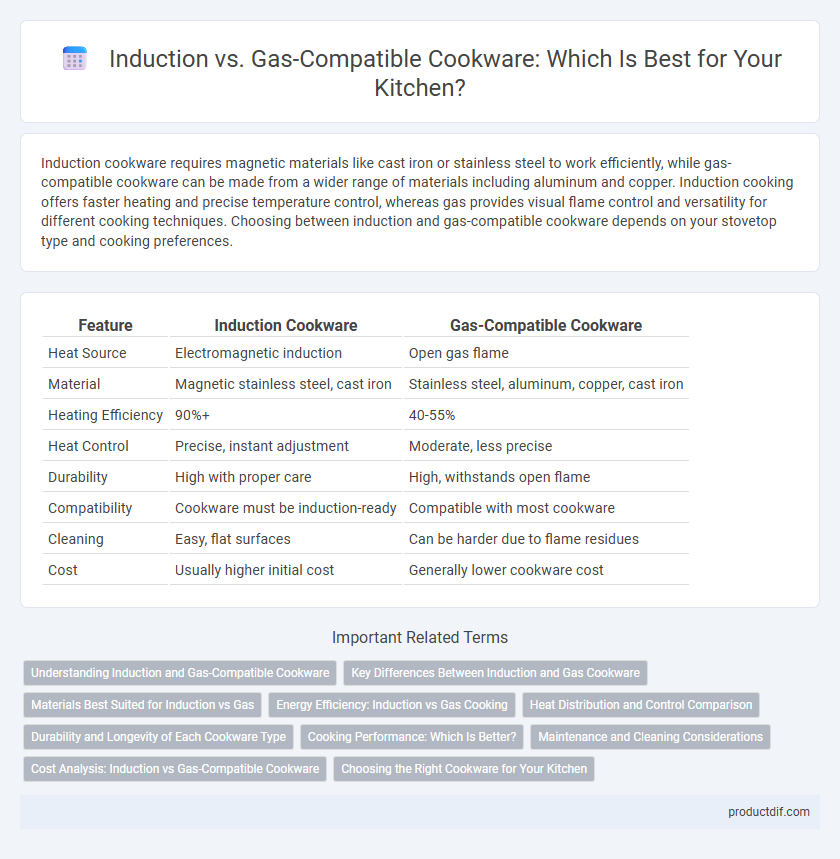 Induction vs. Gas-Compatible Cookware: Which Is Best for Your Kitchen?

Induction cookware requires magnetic materials like cast iron or stainless steel to work efficiently, while gas-compatible cookware can be made from a wider range of materials including aluminum and copper. Induction cooking offers faster heating and precise temperature control, whereas gas provides visual flame control and versatility for different cooking techniques. Choosing between induction and gas-compatible cookware depends on your stovetop type and cooking preferences.

| Feature | Induction Cookware | Gas-Compatible Cookware |
|---|---|---|
| Heat Source | Electromagnetic induction | Open gas flame |
| Material | Magnetic stainless steel, cast iron | Stainless steel, aluminum, copper, cast iron |
| Heating Efficiency | 90%+ | 40-55% |
| Heat Control | Precise, instant adjustment | Moderate, less precise |
| Durability | High with proper care | High, withstands open flame |
| Compatibility | Cookware must be induction-ready | Compatible with most cookware |
| Cleaning | Easy, flat surfaces | Can be harder due to flame residues |
| Cost | Usually higher initial cost | Generally lower cookware cost |

Important Related Terms

Understanding Induction and Gas-Compatible Cookware
Key Differences Between Induction and Gas Cookware
Materials Best Suited for Induction vs Gas
Energy Efficiency: Induction vs Gas Cooking
Heat Distribution and Control Comparison
Durability and Longevity of Each Cookware Type
Cooking Performance: Which Is Better?
Maintenance and Cleaning Considerations
Cost Analysis: Induction vs Gas-Compatible Cookware
Choosing the Right Cookware for Your Kitchen

productdif.com