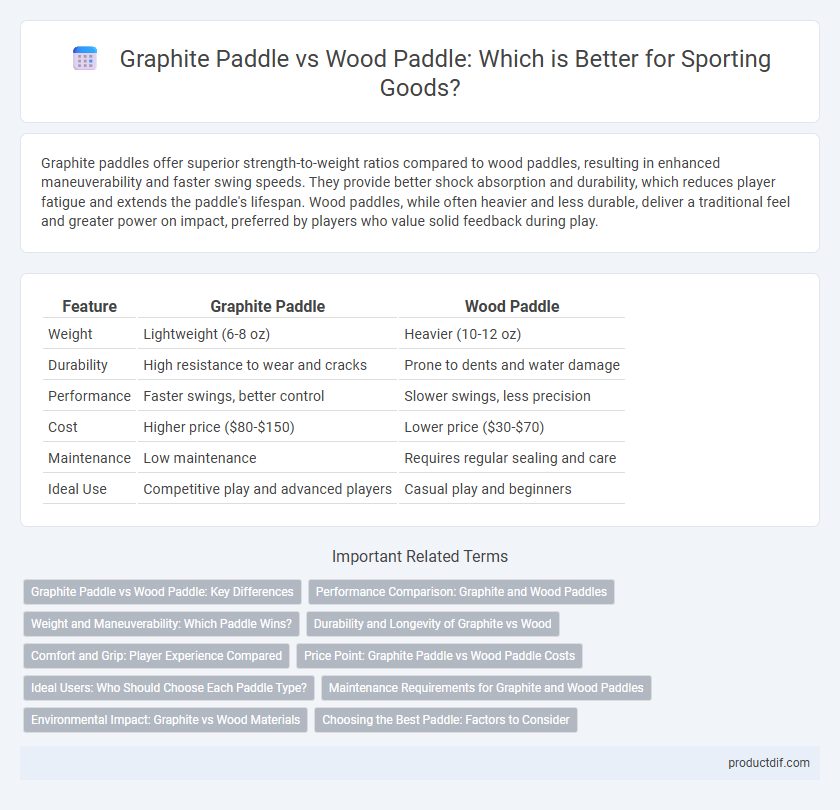 Graphite Paddle vs Wood Paddle: Which is Better for Sporting Goods?

Graphite paddles offer superior strength-to-weight ratios compared to wood paddles, resulting in enhanced maneuverability and faster swing speeds. They provide better shock absorption and durability, which reduces player fatigue and extends the paddle's lifespan. Wood paddles, while often heavier and less durable, deliver a traditional feel and greater power on impact, preferred by players who value solid feedback during play.

| Feature | Graphite Paddle | Wood Paddle |
|---|---|---|
| Weight | Lightweight (6-8 oz) | Heavier (10-12 oz) |
| Durability | High resistance to wear and cracks | Prone to dents and water damage |
| Performance | Faster swings, better control | Slower swings, less precision |
| Cost | Higher price (\$80-\$150) | Lower price (\$30-\$70) |
| Maintenance | Low maintenance | Requires regular sealing and care |
| Ideal Use | Competitive play and advanced players | Casual play and beginners |

Important Related Terms

Graphite Paddle vs Wood Paddle: Key Differences
Performance Comparison: Graphite and Wood Paddles
Weight and Maneuverability: Which Paddle Wins?
Durability and Longevity of Graphite vs Wood
Comfort and Grip: Player Experience Compared
Price Point: Graphite Paddle vs Wood Paddle Costs
Ideal Users: Who Should Choose Each Paddle Type?
Maintenance Requirements for Graphite and Wood Paddles
Environmental Impact: Graphite vs Wood Materials
Choosing the Best Paddle: Factors to Consider

productdif.com