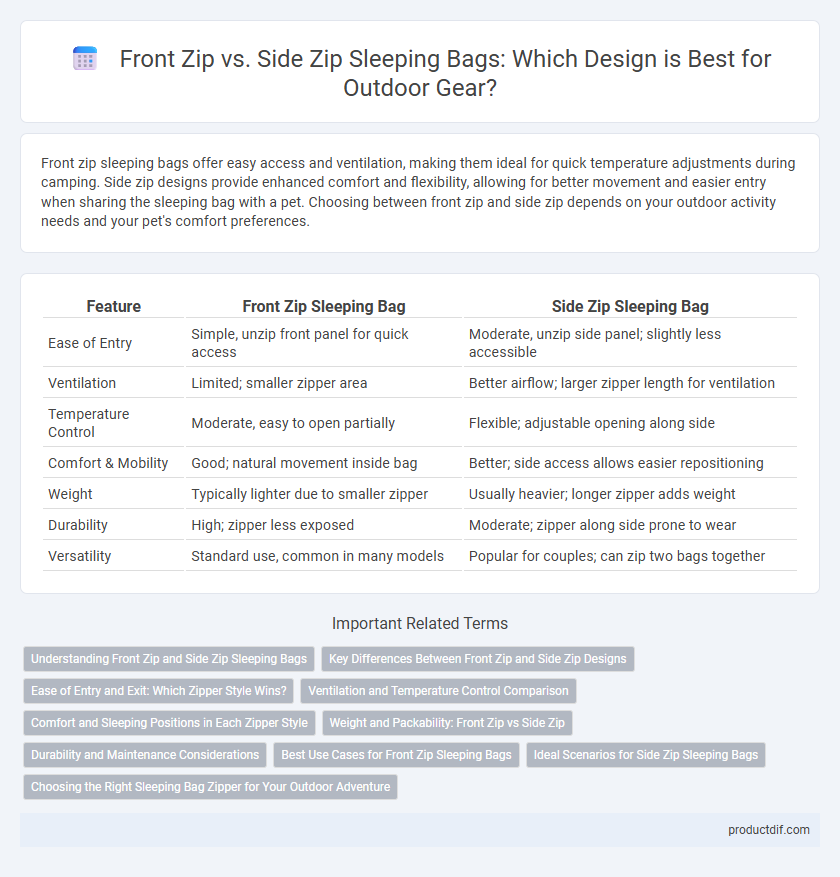 Front Zip vs. Side Zip Sleeping Bags: Which Design is Best for Outdoor Gear?

Front zip sleeping bags offer easy access and ventilation, making them ideal for quick temperature adjustments during camping. Side zip designs provide enhanced comfort and flexibility, allowing for better movement and easier entry when sharing the sleeping bag with a pet. Choosing between front zip and side zip depends on your outdoor activity needs and your pet's comfort preferences.

| Feature | Front Zip Sleeping Bag | Side Zip Sleeping Bag |
|---|---|---|
| Ease of Entry | Simple, unzip front panel for quick access | Moderate, unzip side panel; slightly less accessible |
| Ventilation | Limited; smaller zipper area | Better airflow; larger zipper length for ventilation |
| Temperature Control | Moderate, easy to open partially | Flexible; adjustable opening along side |
| Comfort & Mobility | Good; natural movement inside bag | Better; side access allows easier repositioning |
| Weight | Typically lighter due to smaller zipper | Usually heavier; longer zipper adds weight |
| Durability | High; zipper less exposed | Moderate; zipper along side prone to wear |
| Versatility | Standard use, common in many models | Popular for couples; can zip two bags together |

Important Related Terms

Understanding Front Zip and Side Zip Sleeping Bags
Key Differences Between Front Zip and Side Zip Designs
Ease of Entry and Exit: Which Zipper Style Wins?
Ventilation and Temperature Control Comparison
Comfort and Sleeping Positions in Each Zipper Style
Weight and Packability: Front Zip vs Side Zip
Durability and Maintenance Considerations
Best Use Cases for Front Zip Sleeping Bags
Ideal Scenarios for Side Zip Sleeping Bags
Choosing the Right Sleeping Bag Zipper for Your Outdoor Adventure

productdif.com