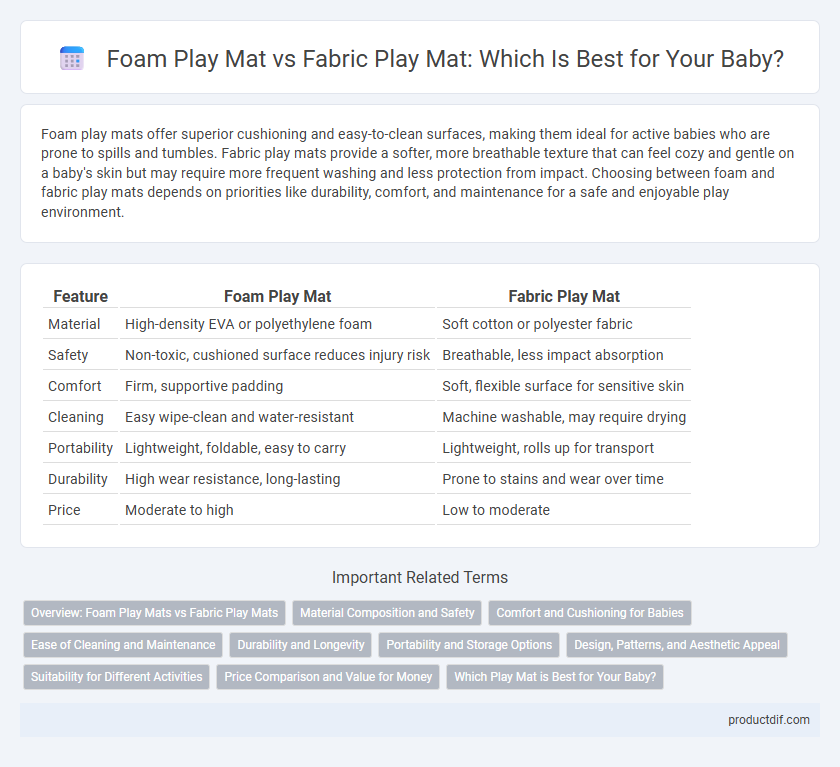 Foam Play Mat vs Fabric Play Mat: Which Is Best for Your Baby?

Foam play mats offer superior cushioning and easy-to-clean surfaces, making them ideal for active babies who are prone to spills and tumbles. Fabric play mats provide a softer, more breathable texture that can feel cozy and gentle on a baby's skin but may require more frequent washing and less protection from impact. Choosing between foam and fabric play mats depends on priorities like durability, comfort, and maintenance for a safe and enjoyable play environment.

| Feature | Foam Play Mat | Fabric Play Mat |
|---|---|---|
| Material | High-density EVA or polyethylene foam | Soft cotton or polyester fabric |
| Safety | Non-toxic, cushioned surface reduces injury risk | Breathable, less impact absorption |
| Comfort | Firm, supportive padding | Soft, flexible surface for sensitive skin |
| Cleaning | Easy wipe-clean and water-resistant | Machine washable, may require drying |
| Portability | Lightweight, foldable, easy to carry | Lightweight, rolls up for transport |
| Durability | High wear resistance, long-lasting | Prone to stains and wear over time |
| Price | Moderate to high | Low to moderate |

Important Related Terms

Overview: Foam Play Mats vs Fabric Play Mats
Material Composition and Safety
Comfort and Cushioning for Babies
Ease of Cleaning and Maintenance
Durability and Longevity
Portability and Storage Options
Design, Patterns, and Aesthetic Appeal
Suitability for Different Activities
Price Comparison and Value for Money
Which Play Mat is Best for Your Baby?

productdif.com