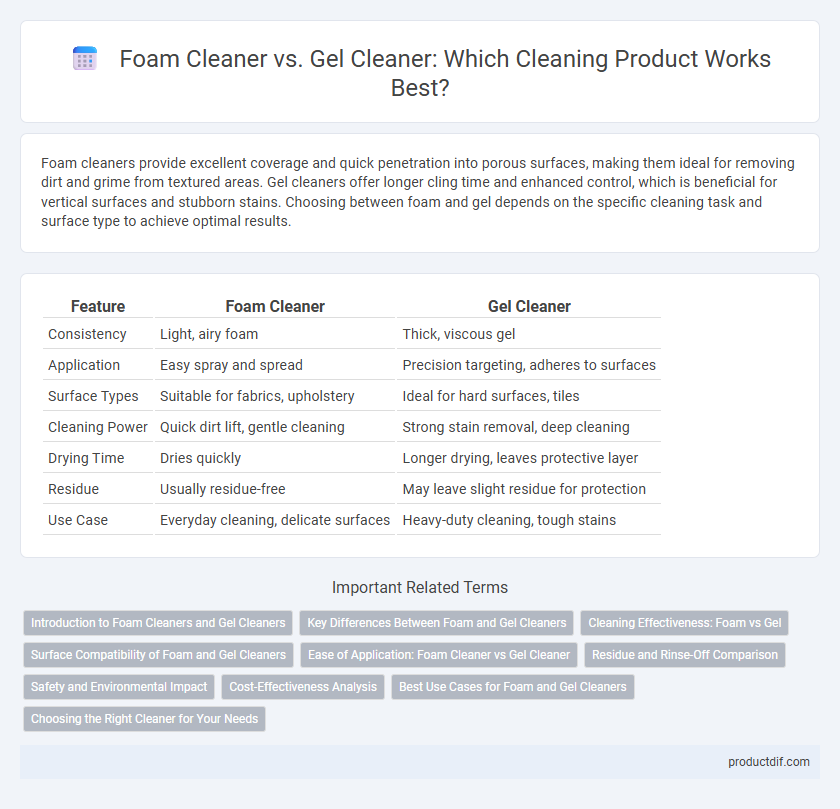 Foam Cleaner vs. Gel Cleaner: Which Cleaning Product Works Best?

Foam cleaners provide excellent coverage and quick penetration into porous surfaces, making them ideal for removing dirt and grime from textured areas. Gel cleaners offer longer cling time and enhanced control, which is beneficial for vertical surfaces and stubborn stains. Choosing between foam and gel depends on the specific cleaning task and surface type to achieve optimal results.

| Feature | Foam Cleaner | Gel Cleaner |
|---|---|---|
| Consistency | Light, airy foam | Thick, viscous gel |
| Application | Easy spray and spread | Precision targeting, adheres to surfaces |
| Surface Types | Suitable for fabrics, upholstery | Ideal for hard surfaces, tiles |
| Cleaning Power | Quick dirt lift, gentle cleaning | Strong stain removal, deep cleaning |
| Drying Time | Dries quickly | Longer drying, leaves protective layer |
| Residue | Usually residue-free | May leave slight residue for protection |
| Use Case | Everyday cleaning, delicate surfaces | Heavy-duty cleaning, tough stains |

Important Related Terms

Introduction to Foam Cleaners and Gel Cleaners
Key Differences Between Foam and Gel Cleaners
Cleaning Effectiveness: Foam vs Gel
Surface Compatibility of Foam and Gel Cleaners
Ease of Application: Foam Cleaner vs Gel Cleaner
Residue and Rinse-Off Comparison
Safety and Environmental Impact
Cost-Effectiveness Analysis
Best Use Cases for Foam and Gel Cleaners
Choosing the Right Cleaner for Your Needs

productdif.com