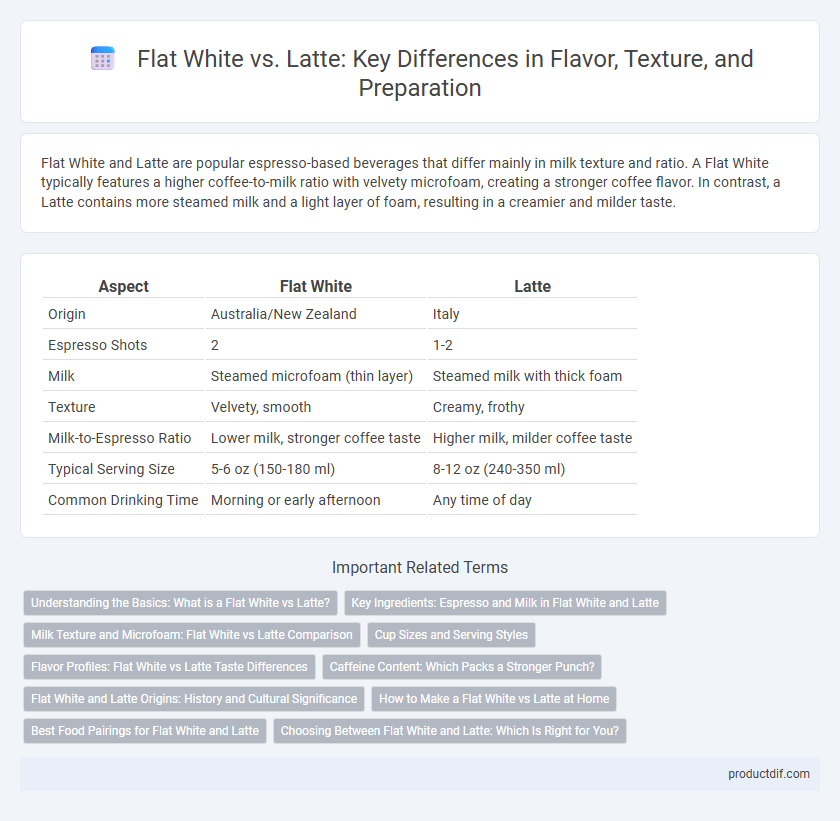 Flat White vs. Latte: Key Differences in Flavor, Texture, and Preparation

Flat White and Latte are popular espresso-based beverages that differ mainly in milk texture and ratio. A Flat White typically features a higher coffee-to-milk ratio with velvety microfoam, creating a stronger coffee flavor. In contrast, a Latte contains more steamed milk and a light layer of foam, resulting in a creamier and milder taste.

| Aspect | Flat White | Latte |
|---|---|---|
| Origin | Australia/New Zealand | Italy |
| Espresso Shots | 2 | 1-2 |
| Milk | Steamed microfoam (thin layer) | Steamed milk with thick foam |
| Texture | Velvety, smooth | Creamy, frothy |
| Milk-to-Espresso Ratio | Lower milk, stronger coffee taste | Higher milk, milder coffee taste |
| Typical Serving Size | 5-6 oz (150-180 ml) | 8-12 oz (240-350 ml) |
| Common Drinking Time | Morning or early afternoon | Any time of day |

Important Related Terms

Understanding the Basics: What is a Flat White vs Latte?
Key Ingredients: Espresso and Milk in Flat White and Latte
Milk Texture and Microfoam: Flat White vs Latte Comparison
Cup Sizes and Serving Styles
Flavor Profiles: Flat White vs Latte Taste Differences
Caffeine Content: Which Packs a Stronger Punch?
Flat White and Latte Origins: History and Cultural Significance
How to Make a Flat White vs Latte at Home
Best Food Pairings for Flat White and Latte
Choosing Between Flat White and Latte: Which Is Right for You?

productdif.com