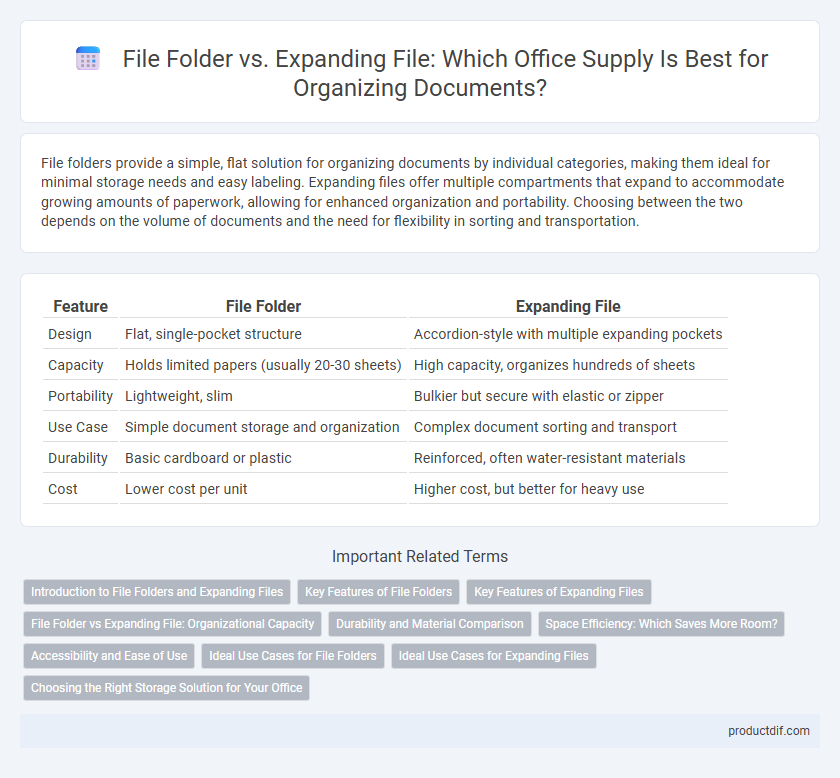 File Folder vs. Expanding File: Which Office Supply Is Best for Organizing Documents?

File folders provide a simple, flat solution for organizing documents by individual categories, making them ideal for minimal storage needs and easy labeling. Expanding files offer multiple compartments that expand to accommodate growing amounts of paperwork, allowing for enhanced organization and portability. Choosing between the two depends on the volume of documents and the need for flexibility in sorting and transportation.

| Feature | File Folder | Expanding File |
|---|---|---|
| Design | Flat, single-pocket structure | Accordion-style with multiple expanding pockets |
| Capacity | Holds limited papers (usually 20-30 sheets) | High capacity, organizes hundreds of sheets |
| Portability | Lightweight, slim | Bulkier but secure with elastic or zipper |
| Use Case | Simple document storage and organization | Complex document sorting and transport |
| Durability | Basic cardboard or plastic | Reinforced, often water-resistant materials |
| Cost | Lower cost per unit | Higher cost, but better for heavy use |

Important Related Terms

Introduction to File Folders and Expanding Files
Key Features of File Folders
Key Features of Expanding Files
File Folder vs Expanding File: Organizational Capacity
Durability and Material Comparison
Space Efficiency: Which Saves More Room?
Accessibility and Ease of Use
Ideal Use Cases for File Folders
Ideal Use Cases for Expanding Files
Choosing the Right Storage Solution for Your Office

productdif.com