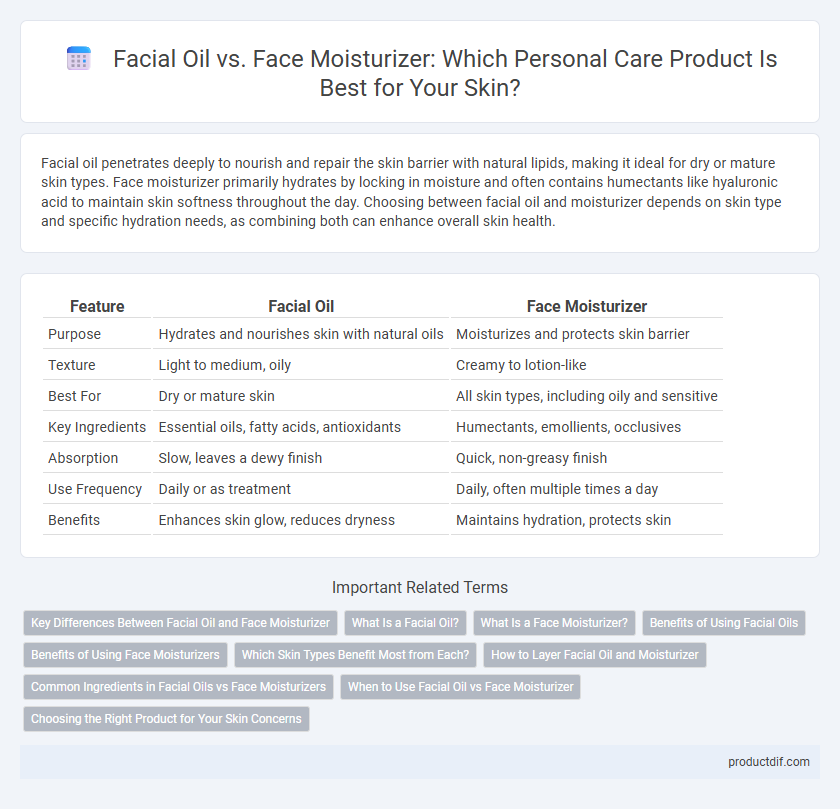 Facial Oil vs. Face Moisturizer: Which Personal Care Product Is Best for Your Skin?

Facial oil penetrates deeply to nourish and repair the skin barrier with natural lipids, making it ideal for dry or mature skin types. Face moisturizer primarily hydrates by locking in moisture and often contains humectants like hyaluronic acid to maintain skin softness throughout the day. Choosing between facial oil and moisturizer depends on skin type and specific hydration needs, as combining both can enhance overall skin health.

| Feature | Facial Oil | Face Moisturizer |
|---|---|---|
| Purpose | Hydrates and nourishes skin with natural oils | Moisturizes and protects skin barrier |
| Texture | Light to medium, oily | Creamy to lotion-like |
| Best For | Dry or mature skin | All skin types, including oily and sensitive |
| Key Ingredients | Essential oils, fatty acids, antioxidants | Humectants, emollients, occlusives |
| Absorption | Slow, leaves a dewy finish | Quick, non-greasy finish |
| Use Frequency | Daily or as treatment | Daily, often multiple times a day |
| Benefits | Enhances skin glow, reduces dryness | Maintains hydration, protects skin |

Important Related Terms

Key Differences Between Facial Oil and Face Moisturizer
What Is a Facial Oil?
What Is a Face Moisturizer?
Benefits of Using Facial Oils
Benefits of Using Face Moisturizers
Which Skin Types Benefit Most from Each?
How to Layer Facial Oil and Moisturizer
Common Ingredients in Facial Oils vs Face Moisturizers
When to Use Facial Oil vs Face Moisturizer
Choosing the Right Product for Your Skin Concerns

productdif.com