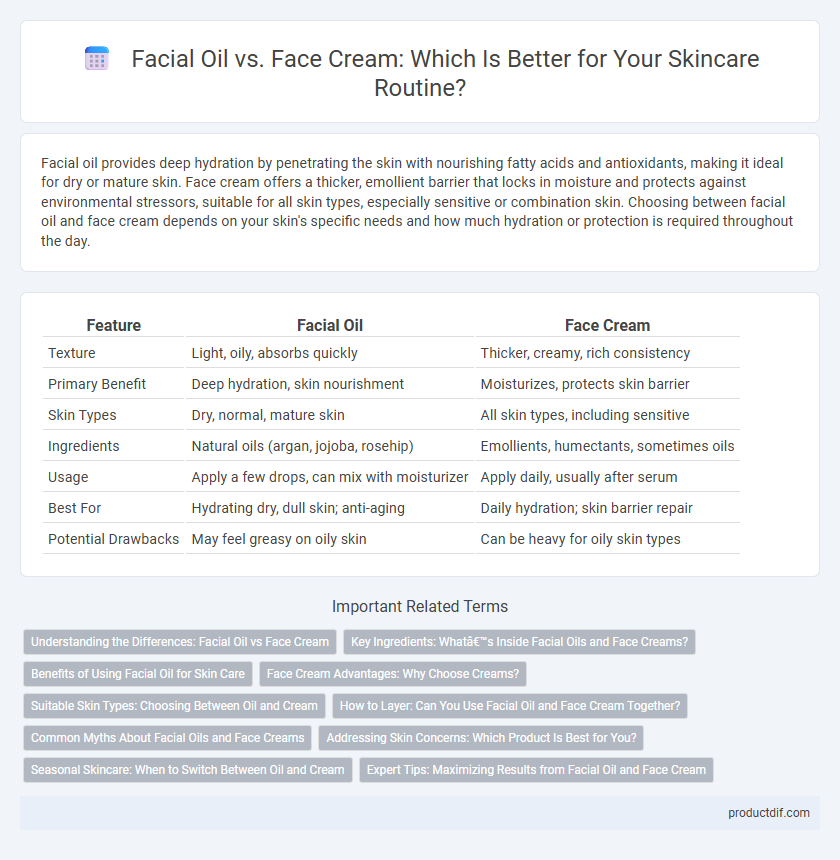 Facial Oil vs. Face Cream: Which Is Better for Your Skincare Routine?

Facial oil provides deep hydration by penetrating the skin with nourishing fatty acids and antioxidants, making it ideal for dry or mature skin. Face cream offers a thicker, emollient barrier that locks in moisture and protects against environmental stressors, suitable for all skin types, especially sensitive or combination skin. Choosing between facial oil and face cream depends on your skin's specific needs and how much hydration or protection is required throughout the day.

| Feature | Facial Oil | Face Cream |
|---|---|---|
| Texture | Light, oily, absorbs quickly | Thicker, creamy, rich consistency |
| Primary Benefit | Deep hydration, skin nourishment | Moisturizes, protects skin barrier |
| Skin Types | Dry, normal, mature skin | All skin types, including sensitive |
| Ingredients | Natural oils (argan, jojoba, rosehip) | Emollients, humectants, sometimes oils |
| Usage | Apply a few drops, can mix with moisturizer | Apply daily, usually after serum |
| Best For | Hydrating dry, dull skin; anti-aging | Daily hydration; skin barrier repair |
| Potential Drawbacks | May feel greasy on oily skin | Can be heavy for oily skin types |

Important Related Terms

Understanding the Differences: Facial Oil vs Face Cream
Key Ingredients: Whatâ€™s Inside Facial Oils and Face Creams?
Benefits of Using Facial Oil for Skin Care
Face Cream Advantages: Why Choose Creams?
Suitable Skin Types: Choosing Between Oil and Cream
How to Layer: Can You Use Facial Oil and Face Cream Together?
Common Myths About Facial Oils and Face Creams
Addressing Skin Concerns: Which Product Is Best for You?
Seasonal Skincare: When to Switch Between Oil and Cream
Expert Tips: Maximizing Results from Facial Oil and Face Cream

productdif.com