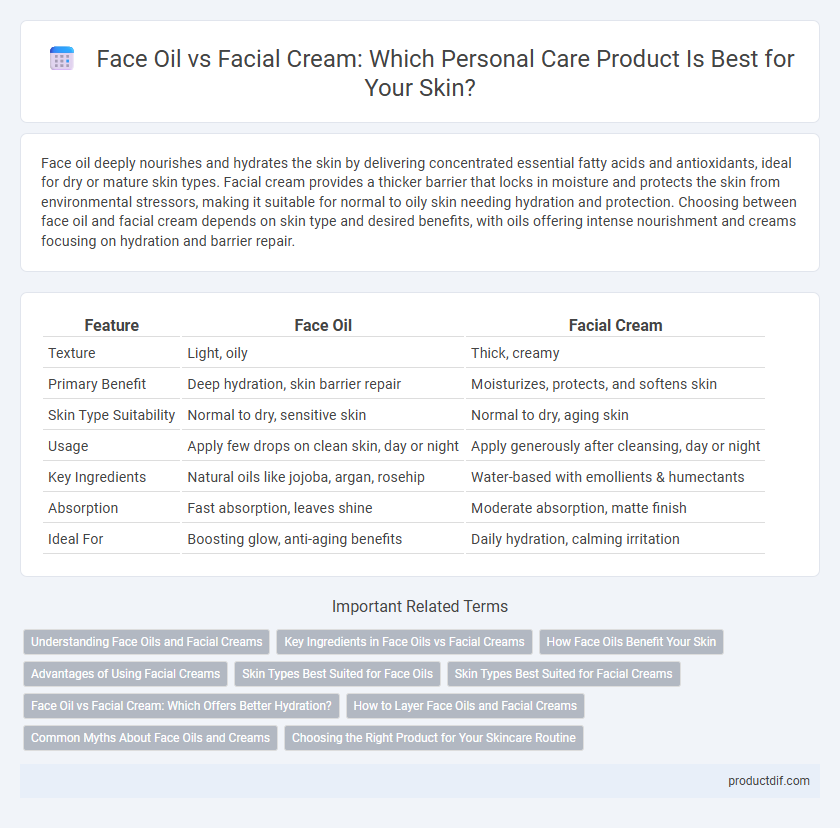 Face Oil vs Facial Cream: Which Personal Care Product Is Best for Your Skin?

Face oil deeply nourishes and hydrates the skin by delivering concentrated essential fatty acids and antioxidants, ideal for dry or mature skin types. Facial cream provides a thicker barrier that locks in moisture and protects the skin from environmental stressors, making it suitable for normal to oily skin needing hydration and protection. Choosing between face oil and facial cream depends on skin type and desired benefits, with oils offering intense nourishment and creams focusing on hydration and barrier repair.

| Feature | Face Oil | Facial Cream |
|---|---|---|
| Texture | Light, oily | Thick, creamy |
| Primary Benefit | Deep hydration, skin barrier repair | Moisturizes, protects, and softens skin |
| Skin Type Suitability | Normal to dry, sensitive skin | Normal to dry, aging skin |
| Usage | Apply few drops on clean skin, day or night | Apply generously after cleansing, day or night |
| Key Ingredients | Natural oils like jojoba, argan, rosehip | Water-based with emollients & humectants |
| Absorption | Fast absorption, leaves shine | Moderate absorption, matte finish |
| Ideal For | Boosting glow, anti-aging benefits | Daily hydration, calming irritation |

Important Related Terms

Understanding Face Oils and Facial Creams
Key Ingredients in Face Oils vs Facial Creams
How Face Oils Benefit Your Skin
Advantages of Using Facial Creams
Skin Types Best Suited for Face Oils
Skin Types Best Suited for Facial Creams
Face Oil vs Facial Cream: Which Offers Better Hydration?
How to Layer Face Oils and Facial Creams
Common Myths About Face Oils and Creams
Choosing the Right Product for Your Skincare Routine

productdif.com