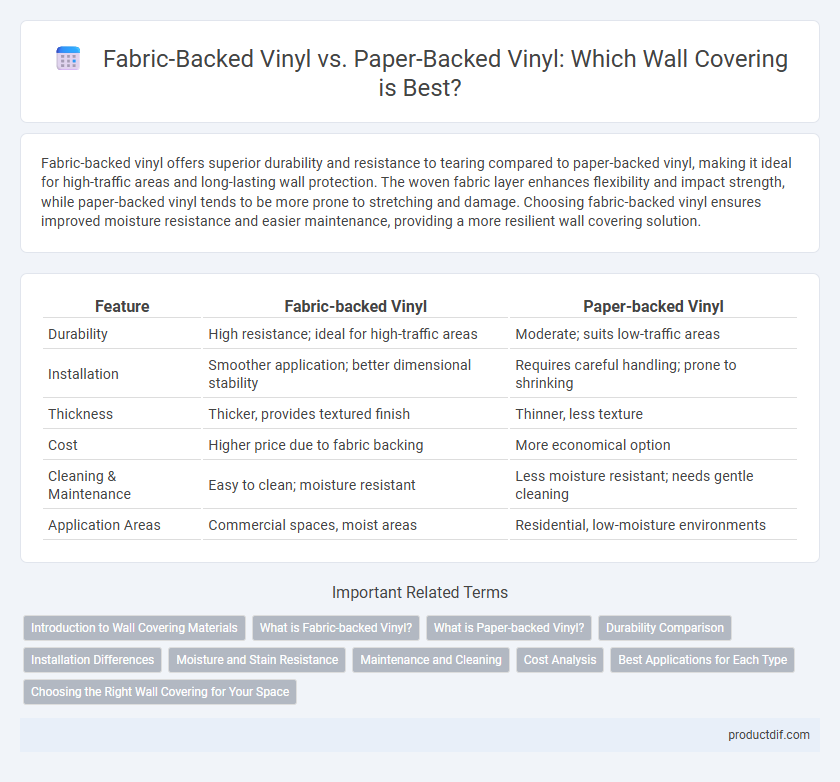 Fabric-Backed Vinyl vs. Paper-Backed Vinyl: Which Wall Covering is Best?

Fabric-backed vinyl offers superior durability and resistance to tearing compared to paper-backed vinyl, making it ideal for high-traffic areas and long-lasting wall protection. The woven fabric layer enhances flexibility and impact strength, while paper-backed vinyl tends to be more prone to stretching and damage. Choosing fabric-backed vinyl ensures improved moisture resistance and easier maintenance, providing a more resilient wall covering solution.

| Feature | Fabric-backed Vinyl | Paper-backed Vinyl |
|---|---|---|
| Durability | High resistance; ideal for high-traffic areas | Moderate; suits low-traffic areas |
| Installation | Smoother application; better dimensional stability | Requires careful handling; prone to shrinking |
| Thickness | Thicker, provides textured finish | Thinner, less texture |
| Cost | Higher price due to fabric backing | More economical option |
| Cleaning & Maintenance | Easy to clean; moisture resistant | Less moisture resistant; needs gentle cleaning |
| Application Areas | Commercial spaces, moist areas | Residential, low-moisture environments |

Important Related Terms

Introduction to Wall Covering Materials
What is Fabric-backed Vinyl?
What is Paper-backed Vinyl?
Durability Comparison
Installation Differences
Moisture and Stain Resistance
Maintenance and Cleaning
Cost Analysis
Best Applications for Each Type
Choosing the Right Wall Covering for Your Space

productdif.com