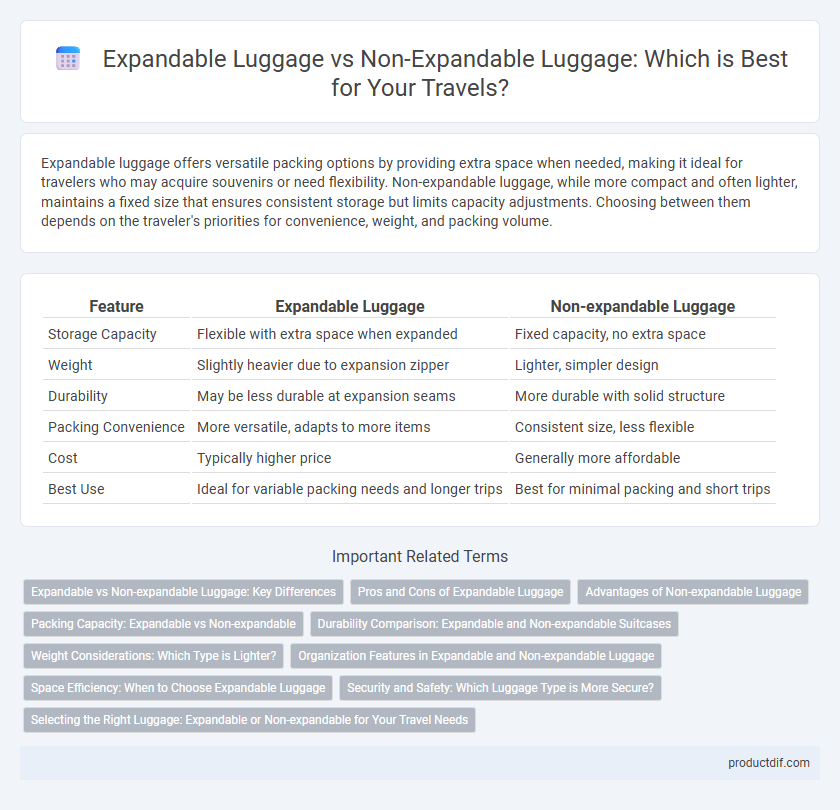 Expandable Luggage vs Non-Expandable Luggage: Which is Best for Your Travels?

Expandable luggage offers versatile packing options by providing extra space when needed, making it ideal for travelers who may acquire souvenirs or need flexibility. Non-expandable luggage, while more compact and often lighter, maintains a fixed size that ensures consistent storage but limits capacity adjustments. Choosing between them depends on the traveler's priorities for convenience, weight, and packing volume.

| Feature | Expandable Luggage | Non-expandable Luggage |
|---|---|---|
| Storage Capacity | Flexible with extra space when expanded | Fixed capacity, no extra space |
| Weight | Slightly heavier due to expansion zipper | Lighter, simpler design |
| Durability | May be less durable at expansion seams | More durable with solid structure |
| Packing Convenience | More versatile, adapts to more items | Consistent size, less flexible |
| Cost | Typically higher price | Generally more affordable |
| Best Use | Ideal for variable packing needs and longer trips | Best for minimal packing and short trips |

Important Related Terms

Expandable vs Non-expandable Luggage: Key Differences
Pros and Cons of Expandable Luggage
Advantages of Non-expandable Luggage
Packing Capacity: Expandable vs Non-expandable
Durability Comparison: Expandable and Non-expandable Suitcases
Weight Considerations: Which Type is Lighter?
Organization Features in Expandable and Non-expandable Luggage
Space Efficiency: When to Choose Expandable Luggage
Security and Safety: Which Luggage Type is More Secure?
Selecting the Right Luggage: Expandable or Non-expandable for Your Travel Needs

productdif.com