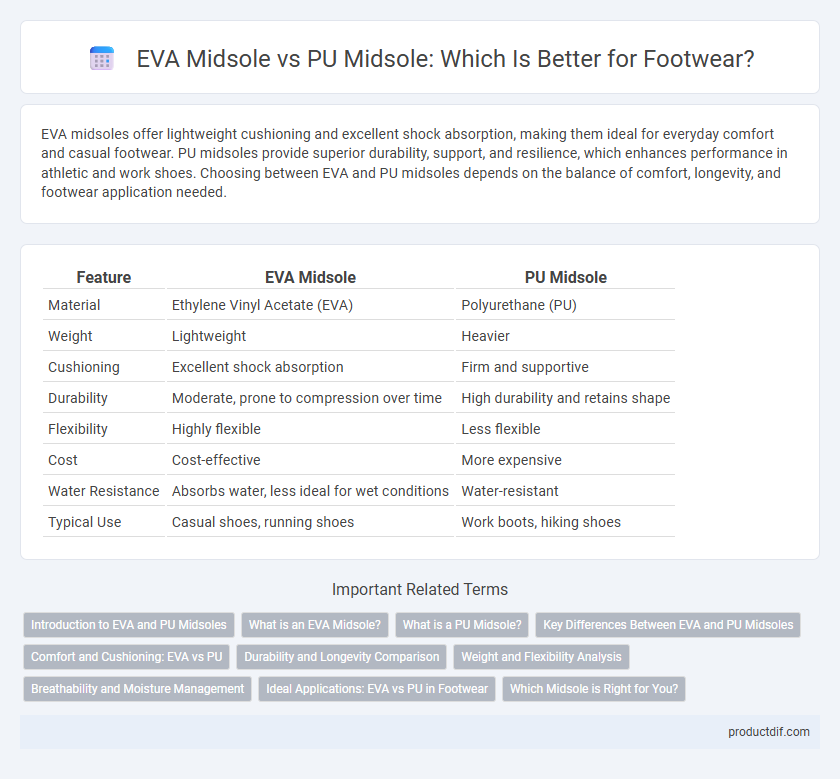 EVA Midsole vs PU Midsole: Which Is Better for Footwear?

EVA midsoles offer lightweight cushioning and excellent shock absorption, making them ideal for everyday comfort and casual footwear. PU midsoles provide superior durability, support, and resilience, which enhances performance in athletic and work shoes. Choosing between EVA and PU midsoles depends on the balance of comfort, longevity, and footwear application needed.

| Feature | EVA Midsole | PU Midsole |
|---|---|---|
| Material | Ethylene Vinyl Acetate (EVA) | Polyurethane (PU) |
| Weight | Lightweight | Heavier |
| Cushioning | Excellent shock absorption | Firm and supportive |
| Durability | Moderate, prone to compression over time | High durability and retains shape |
| Flexibility | Highly flexible | Less flexible |
| Cost | Cost-effective | More expensive |
| Water Resistance | Absorbs water, less ideal for wet conditions | Water-resistant |
| Typical Use | Casual shoes, running shoes | Work boots, hiking shoes |

Important Related Terms

Introduction to EVA and PU Midsoles
What is an EVA Midsole?
What is a PU Midsole?
Key Differences Between EVA and PU Midsoles
Comfort and Cushioning: EVA vs PU
Durability and Longevity Comparison
Weight and Flexibility Analysis
Breathability and Moisture Management
Ideal Applications: EVA vs PU in Footwear
Which Midsole is Right for You?

productdif.com