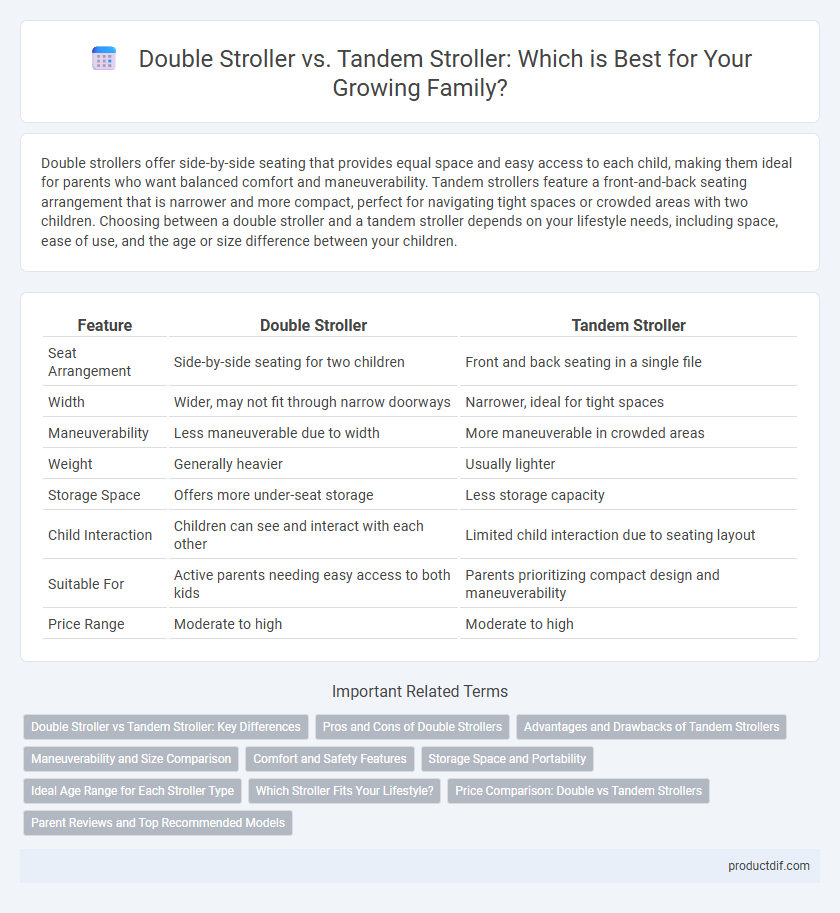 Double Stroller vs. Tandem Stroller: Which is Best for Your Growing Family?

Double strollers offer side-by-side seating that provides equal space and easy access to each child, making them ideal for parents who want balanced comfort and maneuverability. Tandem strollers feature a front-and-back seating arrangement that is narrower and more compact, perfect for navigating tight spaces or crowded areas with two children. Choosing between a double stroller and a tandem stroller depends on your lifestyle needs, including space, ease of use, and the age or size difference between your children.

| Feature | Double Stroller | Tandem Stroller |
|---|---|---|
| Seat Arrangement | Side-by-side seating for two children | Front and back seating in a single file |
| Width | Wider, may not fit through narrow doorways | Narrower, ideal for tight spaces |
| Maneuverability | Less maneuverable due to width | More maneuverable in crowded areas |
| Weight | Generally heavier | Usually lighter |
| Storage Space | Offers more under-seat storage | Less storage capacity |
| Child Interaction | Children can see and interact with each other | Limited child interaction due to seating layout |
| Suitable For | Active parents needing easy access to both kids | Parents prioritizing compact design and maneuverability |
| Price Range | Moderate to high | Moderate to high |

Important Related Terms

Double Stroller vs Tandem Stroller: Key Differences
Pros and Cons of Double Strollers
Advantages and Drawbacks of Tandem Strollers
Maneuverability and Size Comparison
Comfort and Safety Features
Storage Space and Portability
Ideal Age Range for Each Stroller Type
Which Stroller Fits Your Lifestyle?
Price Comparison: Double vs Tandem Strollers
Parent Reviews and Top Recommended Models

productdif.com