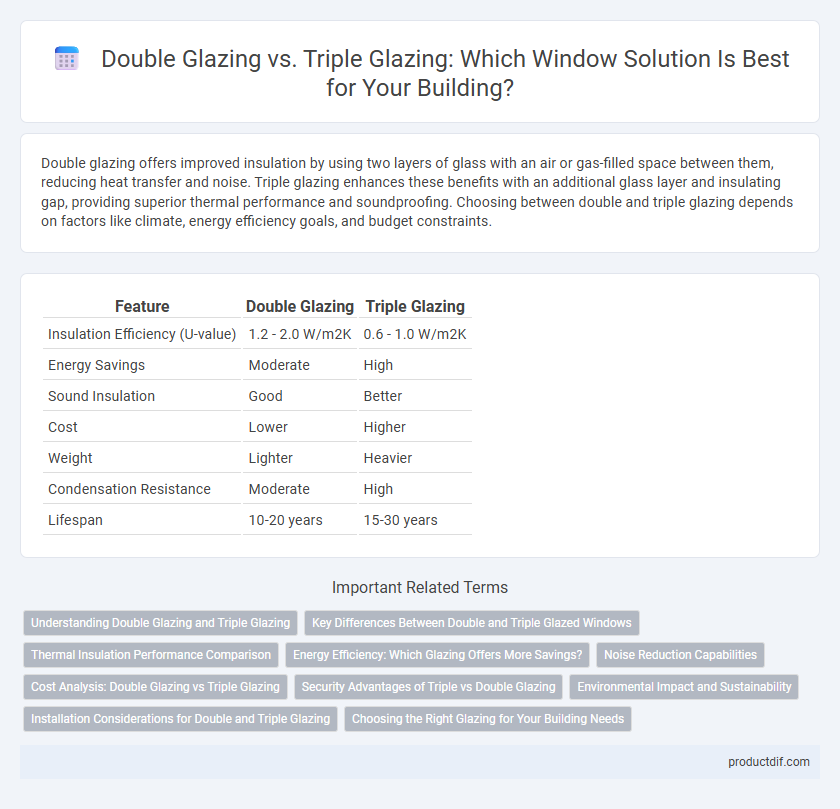 Double Glazing vs. Triple Glazing: Which Window Solution Is Best for Your Building?

Double glazing offers improved insulation by using two layers of glass with an air or gas-filled space between them, reducing heat transfer and noise. Triple glazing enhances these benefits with an additional glass layer and insulating gap, providing superior thermal performance and soundproofing. Choosing between double and triple glazing depends on factors like climate, energy efficiency goals, and budget constraints.

| Feature | Double Glazing | Triple Glazing |
|---|---|---|
| Insulation Efficiency (U-value) | 1.2 - 2.0 W/m2K | 0.6 - 1.0 W/m2K |
| Energy Savings | Moderate | High |
| Sound Insulation | Good | Better |
| Cost | Lower | Higher |
| Weight | Lighter | Heavier |
| Condensation Resistance | Moderate | High |
| Lifespan | 10-20 years | 15-30 years |

Important Related Terms

Understanding Double Glazing and Triple Glazing
Key Differences Between Double and Triple Glazed Windows
Thermal Insulation Performance Comparison
Energy Efficiency: Which Glazing Offers More Savings?
Noise Reduction Capabilities
Cost Analysis: Double Glazing vs Triple Glazing
Security Advantages of Triple vs Double Glazing
Environmental Impact and Sustainability
Installation Considerations for Double and Triple Glazing
Choosing the Right Glazing for Your Building Needs

productdif.com