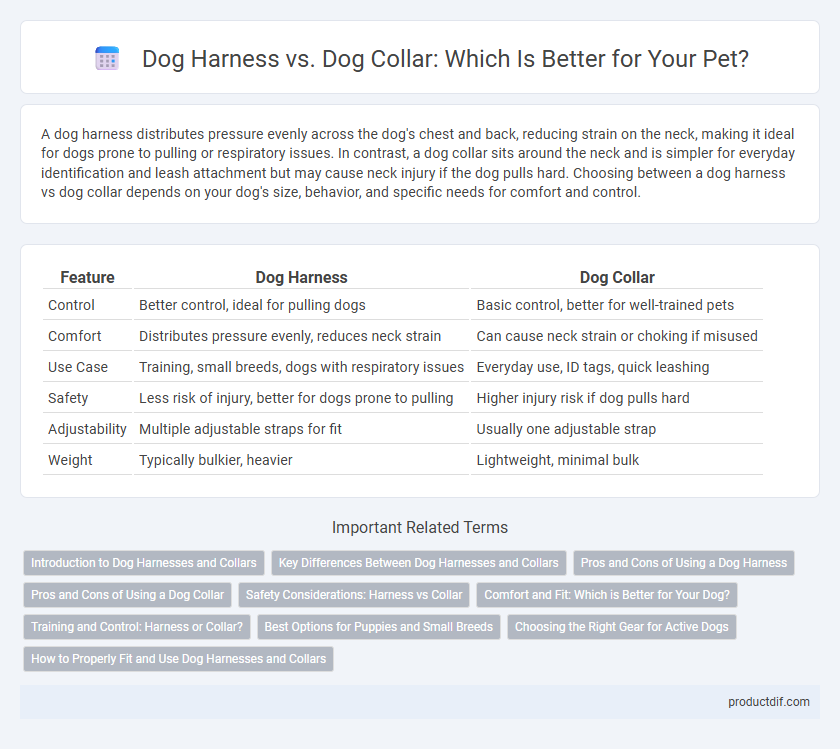 Dog Harness vs. Dog Collar: Which Is Better for Your Pet?

A dog harness distributes pressure evenly across the dog's chest and back, reducing strain on the neck, making it ideal for dogs prone to pulling or respiratory issues. In contrast, a dog collar sits around the neck and is simpler for everyday identification and leash attachment but may cause neck injury if the dog pulls hard. Choosing between a dog harness vs dog collar depends on your dog's size, behavior, and specific needs for comfort and control.

| Feature | Dog Harness | Dog Collar |
|---|---|---|
| Control | Better control, ideal for pulling dogs | Basic control, better for well-trained pets |
| Comfort | Distributes pressure evenly, reduces neck strain | Can cause neck strain or choking if misused |
| Use Case | Training, small breeds, dogs with respiratory issues | Everyday use, ID tags, quick leashing |
| Safety | Less risk of injury, better for dogs prone to pulling | Higher injury risk if dog pulls hard |
| Adjustability | Multiple adjustable straps for fit | Usually one adjustable strap |
| Weight | Typically bulkier, heavier | Lightweight, minimal bulk |

Important Related Terms

Introduction to Dog Harnesses and Collars
Key Differences Between Dog Harnesses and Collars
Pros and Cons of Using a Dog Harness
Pros and Cons of Using a Dog Collar
Safety Considerations: Harness vs Collar
Comfort and Fit: Which is Better for Your Dog?
Training and Control: Harness or Collar?
Best Options for Puppies and Small Breeds
Choosing the Right Gear for Active Dogs
How to Properly Fit and Use Dog Harnesses and Collars

productdif.com