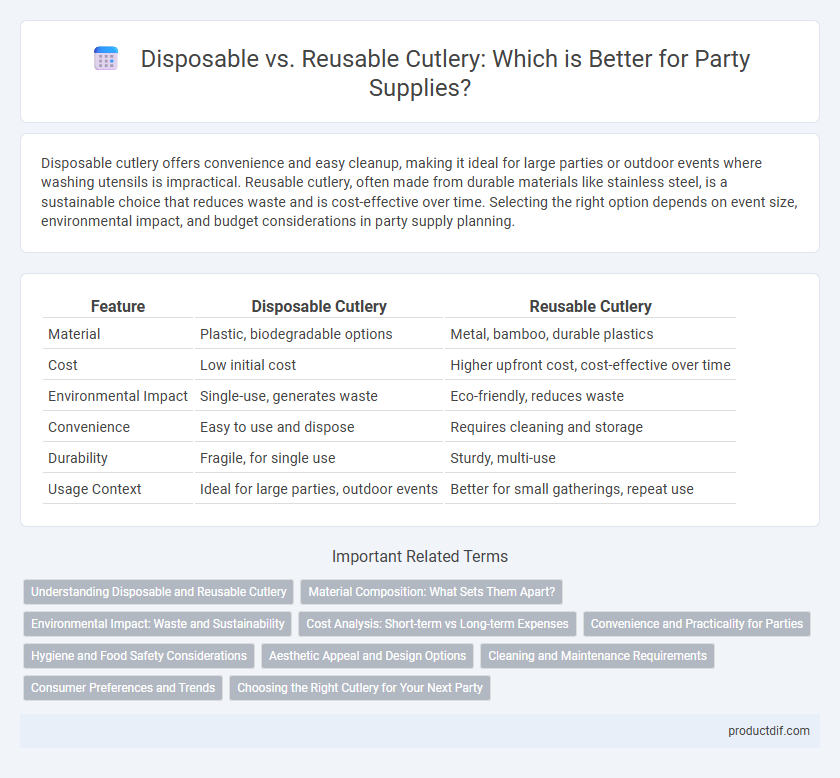 Disposable vs. Reusable Cutlery: Which is Better for Party Supplies?

Disposable cutlery offers convenience and easy cleanup, making it ideal for large parties or outdoor events where washing utensils is impractical. Reusable cutlery, often made from durable materials like stainless steel, is a sustainable choice that reduces waste and is cost-effective over time. Selecting the right option depends on event size, environmental impact, and budget considerations in party supply planning.

| Feature | Disposable Cutlery | Reusable Cutlery |
|---|---|---|
| Material | Plastic, biodegradable options | Metal, bamboo, durable plastics |
| Cost | Low initial cost | Higher upfront cost, cost-effective over time |
| Environmental Impact | Single-use, generates waste | Eco-friendly, reduces waste |
| Convenience | Easy to use and dispose | Requires cleaning and storage |
| Durability | Fragile, for single use | Sturdy, multi-use |
| Usage Context | Ideal for large parties, outdoor events | Better for small gatherings, repeat use |

Important Related Terms

Understanding Disposable and Reusable Cutlery
Material Composition: What Sets Them Apart?
Environmental Impact: Waste and Sustainability
Cost Analysis: Short-term vs Long-term Expenses
Convenience and Practicality for Parties
Hygiene and Food Safety Considerations
Aesthetic Appeal and Design Options
Cleaning and Maintenance Requirements
Consumer Preferences and Trends
Choosing the Right Cutlery for Your Next Party

productdif.com