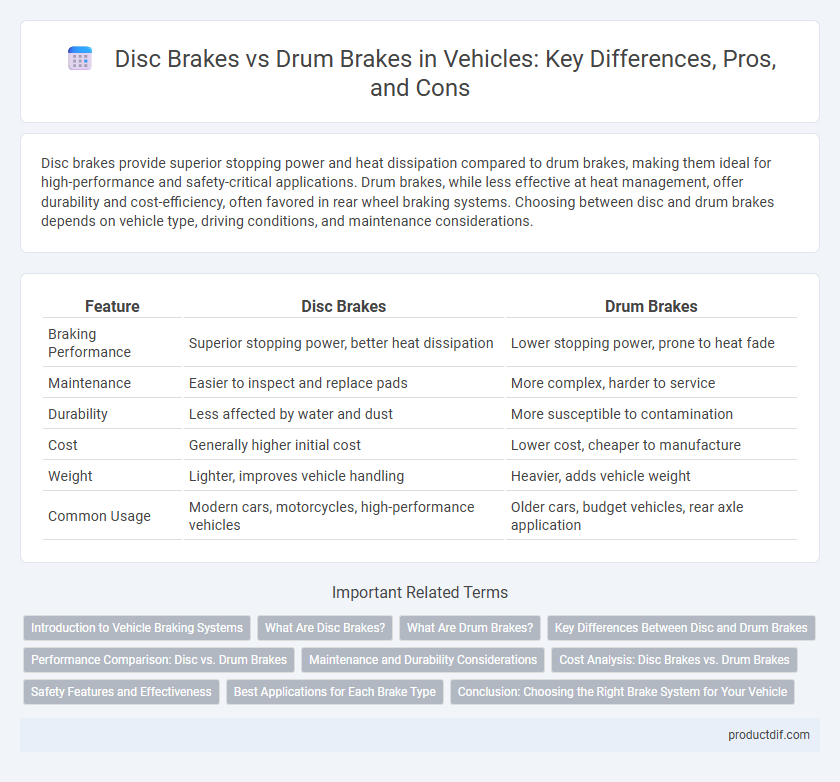 Disc Brakes vs Drum Brakes in Vehicles: Key Differences, Pros, and Cons

Disc brakes provide superior stopping power and heat dissipation compared to drum brakes, making them ideal for high-performance and safety-critical applications. Drum brakes, while less effective at heat management, offer durability and cost-efficiency, often favored in rear wheel braking systems. Choosing between disc and drum brakes depends on vehicle type, driving conditions, and maintenance considerations.

| Feature | Disc Brakes | Drum Brakes |
|---|---|---|
| Braking Performance | Superior stopping power, better heat dissipation | Lower stopping power, prone to heat fade |
| Maintenance | Easier to inspect and replace pads | More complex, harder to service |
| Durability | Less affected by water and dust | More susceptible to contamination |
| Cost | Generally higher initial cost | Lower cost, cheaper to manufacture |
| Weight | Lighter, improves vehicle handling | Heavier, adds vehicle weight |
| Common Usage | Modern cars, motorcycles, high-performance vehicles | Older cars, budget vehicles, rear axle application |

Important Related Terms

Introduction to Vehicle Braking Systems
What Are Disc Brakes?
What Are Drum Brakes?
Key Differences Between Disc and Drum Brakes
Performance Comparison: Disc vs. Drum Brakes
Maintenance and Durability Considerations
Cost Analysis: Disc Brakes vs. Drum Brakes
Safety Features and Effectiveness
Best Applications for Each Brake Type
Conclusion: Choosing the Right Brake System for Your Vehicle

productdif.com