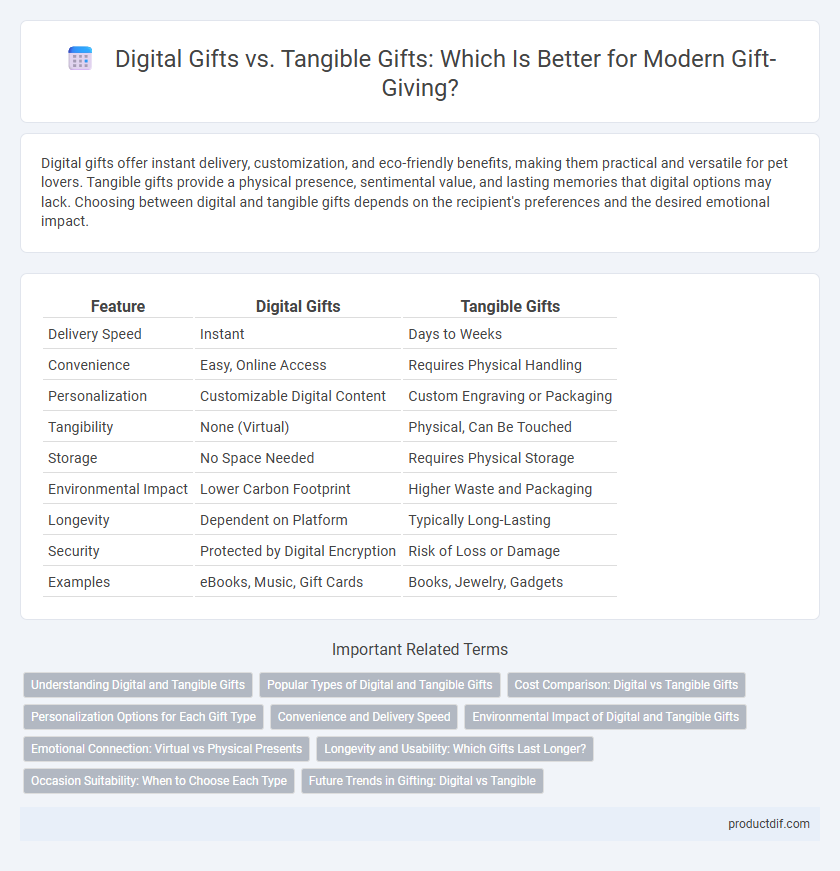 Digital Gifts vs. Tangible Gifts: Which Is Better for Modern Gift-Giving?

Digital gifts offer instant delivery, customization, and eco-friendly benefits, making them practical and versatile for pet lovers. Tangible gifts provide a physical presence, sentimental value, and lasting memories that digital options may lack. Choosing between digital and tangible gifts depends on the recipient's preferences and the desired emotional impact.

| Feature | Digital Gifts | Tangible Gifts |
|---|---|---|
| Delivery Speed | Instant | Days to Weeks |
| Convenience | Easy, Online Access | Requires Physical Handling |
| Personalization | Customizable Digital Content | Custom Engraving or Packaging |
| Tangibility | None (Virtual) | Physical, Can Be Touched |
| Storage | No Space Needed | Requires Physical Storage |
| Environmental Impact | Lower Carbon Footprint | Higher Waste and Packaging |
| Longevity | Dependent on Platform | Typically Long-Lasting |
| Security | Protected by Digital Encryption | Risk of Loss or Damage |
| Examples | eBooks, Music, Gift Cards | Books, Jewelry, Gadgets |

Important Related Terms

Understanding Digital and Tangible Gifts
Popular Types of Digital and Tangible Gifts
Cost Comparison: Digital vs Tangible Gifts
Personalization Options for Each Gift Type
Convenience and Delivery Speed
Environmental Impact of Digital and Tangible Gifts
Emotional Connection: Virtual vs Physical Presents
Longevity and Usability: Which Gifts Last Longer?
Occasion Suitability: When to Choose Each Type
Future Trends in Gifting: Digital vs Tangible

productdif.com