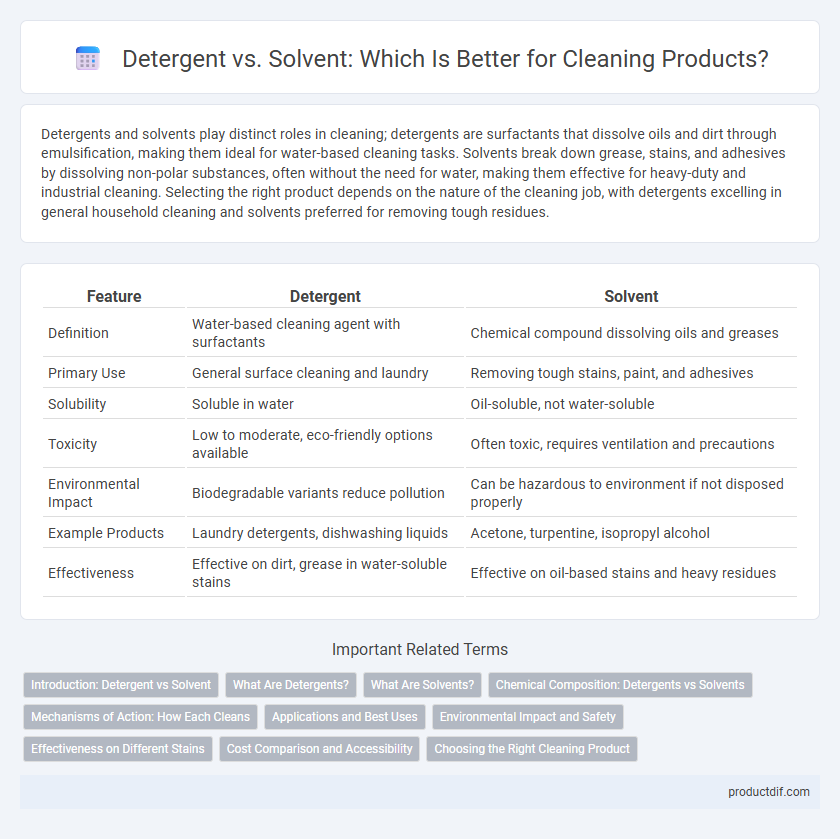 Detergent vs. Solvent: Which Is Better for Cleaning Products?

Detergents and solvents play distinct roles in cleaning; detergents are surfactants that dissolve oils and dirt through emulsification, making them ideal for water-based cleaning tasks. Solvents break down grease, stains, and adhesives by dissolving non-polar substances, often without the need for water, making them effective for heavy-duty and industrial cleaning. Selecting the right product depends on the nature of the cleaning job, with detergents excelling in general household cleaning and solvents preferred for removing tough residues.

| Feature | Detergent | Solvent |
|---|---|---|
| Definition | Water-based cleaning agent with surfactants | Chemical compound dissolving oils and greases |
| Primary Use | General surface cleaning and laundry | Removing tough stains, paint, and adhesives |
| Solubility | Soluble in water | Oil-soluble, not water-soluble |
| Toxicity | Low to moderate, eco-friendly options available | Often toxic, requires ventilation and precautions |
| Environmental Impact | Biodegradable variants reduce pollution | Can be hazardous to environment if not disposed properly |
| Example Products | Laundry detergents, dishwashing liquids | Acetone, turpentine, isopropyl alcohol |
| Effectiveness | Effective on dirt, grease in water-soluble stains | Effective on oil-based stains and heavy residues |

Important Related Terms

Introduction: Detergent vs Solvent
What Are Detergents?
What Are Solvents?
Chemical Composition: Detergents vs Solvents
Mechanisms of Action: How Each Cleans
Applications and Best Uses
Environmental Impact and Safety
Effectiveness on Different Stains
Cost Comparison and Accessibility
Choosing the Right Cleaning Product

productdif.com