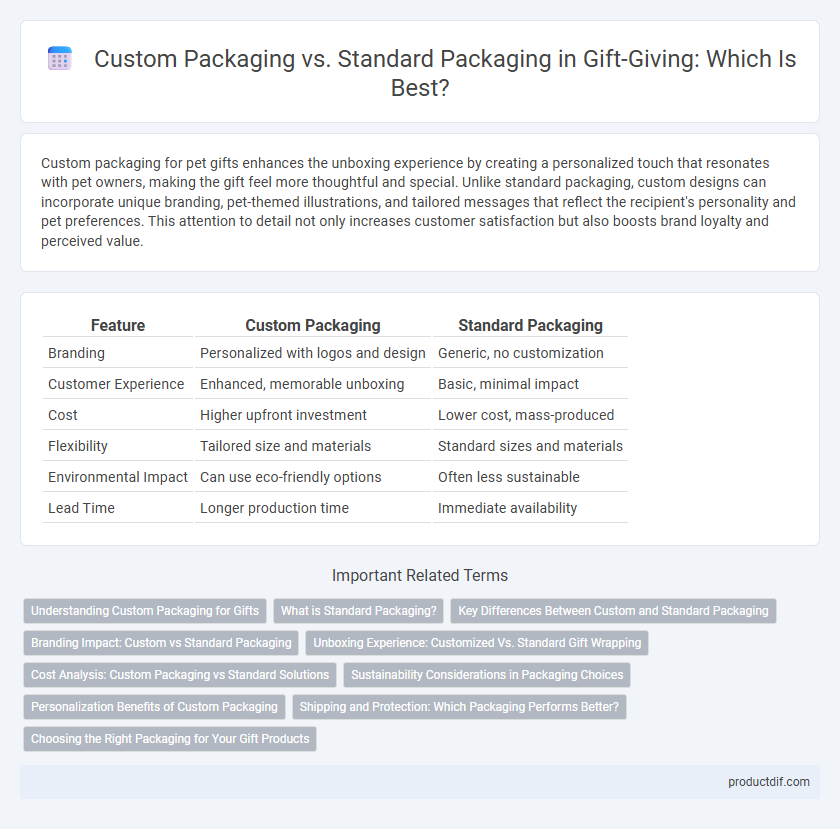 Custom Packaging vs. Standard Packaging in Gift-Giving: Which Is Best?

Custom packaging for pet gifts enhances the unboxing experience by creating a personalized touch that resonates with pet owners, making the gift feel more thoughtful and special. Unlike standard packaging, custom designs can incorporate unique branding, pet-themed illustrations, and tailored messages that reflect the recipient's personality and pet preferences. This attention to detail not only increases customer satisfaction but also boosts brand loyalty and perceived value.

| Feature | Custom Packaging | Standard Packaging |
|---|---|---|
| Branding | Personalized with logos and design | Generic, no customization |
| Customer Experience | Enhanced, memorable unboxing | Basic, minimal impact |
| Cost | Higher upfront investment | Lower cost, mass-produced |
| Flexibility | Tailored size and materials | Standard sizes and materials |
| Environmental Impact | Can use eco-friendly options | Often less sustainable |
| Lead Time | Longer production time | Immediate availability |

Important Related Terms

Understanding Custom Packaging for Gifts
What is Standard Packaging?
Key Differences Between Custom and Standard Packaging
Branding Impact: Custom vs Standard Packaging
Unboxing Experience: Customized Vs. Standard Gift Wrapping
Cost Analysis: Custom Packaging vs Standard Solutions
Sustainability Considerations in Packaging Choices
Personalization Benefits of Custom Packaging
Shipping and Protection: Which Packaging Performs Better?
Choosing the Right Packaging for Your Gift Products

productdif.com