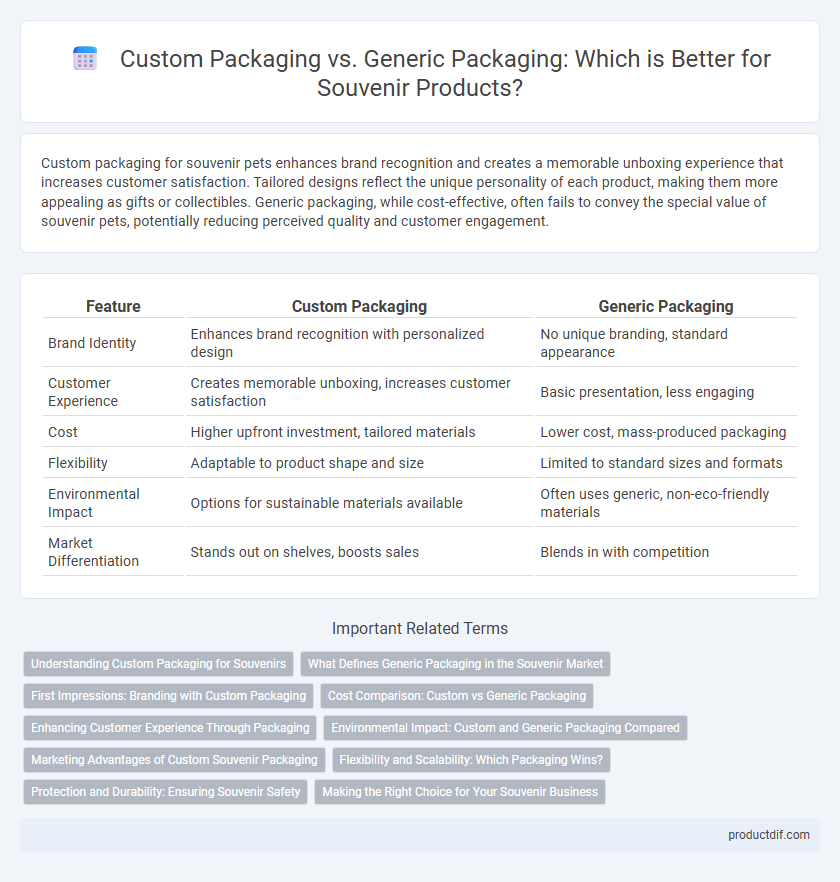 Custom Packaging vs. Generic Packaging: Which is Better for Souvenir Products?

Custom packaging for souvenir pets enhances brand recognition and creates a memorable unboxing experience that increases customer satisfaction. Tailored designs reflect the unique personality of each product, making them more appealing as gifts or collectibles. Generic packaging, while cost-effective, often fails to convey the special value of souvenir pets, potentially reducing perceived quality and customer engagement.

| Feature | Custom Packaging | Generic Packaging |
|---|---|---|
| Brand Identity | Enhances brand recognition with personalized design | No unique branding, standard appearance |
| Customer Experience | Creates memorable unboxing, increases customer satisfaction | Basic presentation, less engaging |
| Cost | Higher upfront investment, tailored materials | Lower cost, mass-produced packaging |
| Flexibility | Adaptable to product shape and size | Limited to standard sizes and formats |
| Environmental Impact | Options for sustainable materials available | Often uses generic, non-eco-friendly materials |
| Market Differentiation | Stands out on shelves, boosts sales | Blends in with competition |

Important Related Terms

Understanding Custom Packaging for Souvenirs
What Defines Generic Packaging in the Souvenir Market
First Impressions: Branding with Custom Packaging
Cost Comparison: Custom vs Generic Packaging
Enhancing Customer Experience Through Packaging
Environmental Impact: Custom and Generic Packaging Compared
Marketing Advantages of Custom Souvenir Packaging
Flexibility and Scalability: Which Packaging Wins?
Protection and Durability: Ensuring Souvenir Safety
Making the Right Choice for Your Souvenir Business

productdif.com