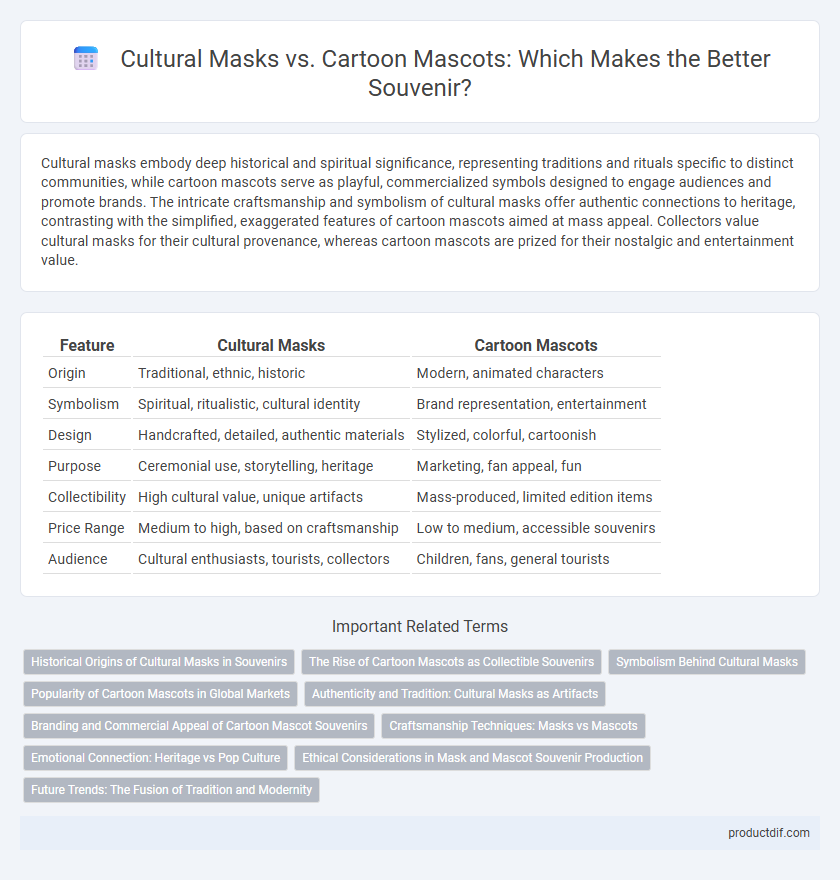 Cultural Masks vs. Cartoon Mascots: Which Makes the Better Souvenir?

Cultural masks embody deep historical and spiritual significance, representing traditions and rituals specific to distinct communities, while cartoon mascots serve as playful, commercialized symbols designed to engage audiences and promote brands. The intricate craftsmanship and symbolism of cultural masks offer authentic connections to heritage, contrasting with the simplified, exaggerated features of cartoon mascots aimed at mass appeal. Collectors value cultural masks for their cultural provenance, whereas cartoon mascots are prized for their nostalgic and entertainment value.

| Feature | Cultural Masks | Cartoon Mascots |
|---|---|---|
| Origin | Traditional, ethnic, historic | Modern, animated characters |
| Symbolism | Spiritual, ritualistic, cultural identity | Brand representation, entertainment |
| Design | Handcrafted, detailed, authentic materials | Stylized, colorful, cartoonish |
| Purpose | Ceremonial use, storytelling, heritage | Marketing, fan appeal, fun |
| Collectibility | High cultural value, unique artifacts | Mass-produced, limited edition items |
| Price Range | Medium to high, based on craftsmanship | Low to medium, accessible souvenirs |
| Audience | Cultural enthusiasts, tourists, collectors | Children, fans, general tourists |

Important Related Terms

Historical Origins of Cultural Masks in Souvenirs
The Rise of Cartoon Mascots as Collectible Souvenirs
Symbolism Behind Cultural Masks
Popularity of Cartoon Mascots in Global Markets
Authenticity and Tradition: Cultural Masks as Artifacts
Branding and Commercial Appeal of Cartoon Mascot Souvenirs
Craftsmanship Techniques: Masks vs Mascots
Emotional Connection: Heritage vs Pop Culture
Ethical Considerations in Mask and Mascot Souvenir Production
Future Trends: The Fusion of Tradition and Modernity

productdif.com