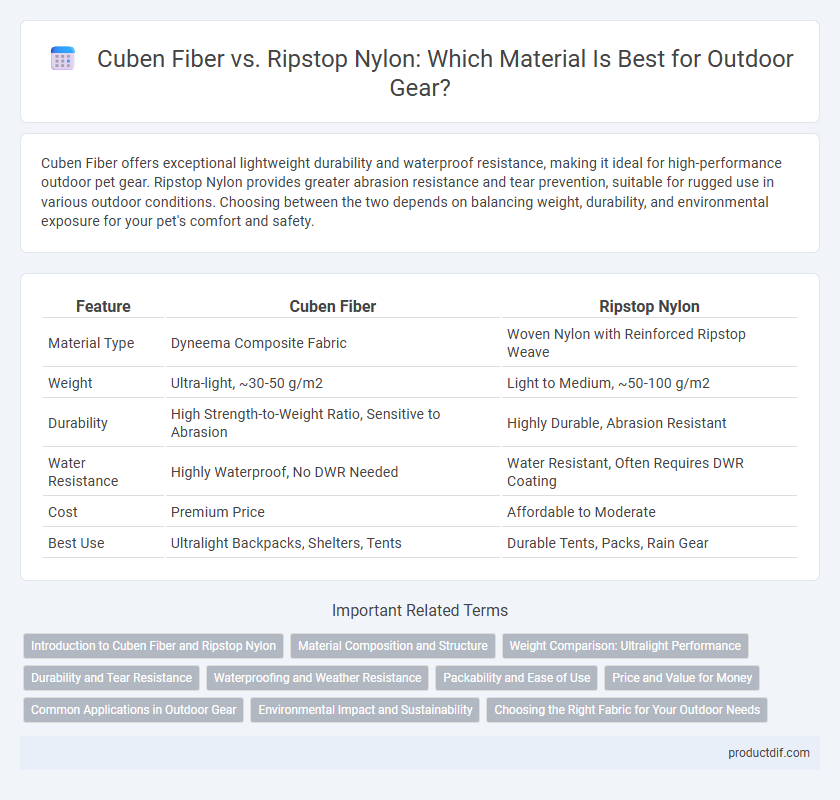 Cuben Fiber vs. Ripstop Nylon: Which Material Is Best for Outdoor Gear?

Cuben Fiber offers exceptional lightweight durability and waterproof resistance, making it ideal for high-performance outdoor pet gear. Ripstop Nylon provides greater abrasion resistance and tear prevention, suitable for rugged use in various outdoor conditions. Choosing between the two depends on balancing weight, durability, and environmental exposure for your pet's comfort and safety.

| Feature | Cuben Fiber | Ripstop Nylon |
|---|---|---|
| Material Type | Dyneema Composite Fabric | Woven Nylon with Reinforced Ripstop Weave |
| Weight | Ultra-light, ~30-50 g/m2 | Light to Medium, ~50-100 g/m2 |
| Durability | High Strength-to-Weight Ratio, Sensitive to Abrasion | Highly Durable, Abrasion Resistant |
| Water Resistance | Highly Waterproof, No DWR Needed | Water Resistant, Often Requires DWR Coating |
| Cost | Premium Price | Affordable to Moderate |
| Best Use | Ultralight Backpacks, Shelters, Tents | Durable Tents, Packs, Rain Gear |

Important Related Terms

Introduction to Cuben Fiber and Ripstop Nylon
Material Composition and Structure
Weight Comparison: Ultralight Performance
Durability and Tear Resistance
Waterproofing and Weather Resistance
Packability and Ease of Use
Price and Value for Money
Common Applications in Outdoor Gear
Environmental Impact and Sustainability
Choosing the Right Fabric for Your Outdoor Needs

productdif.com