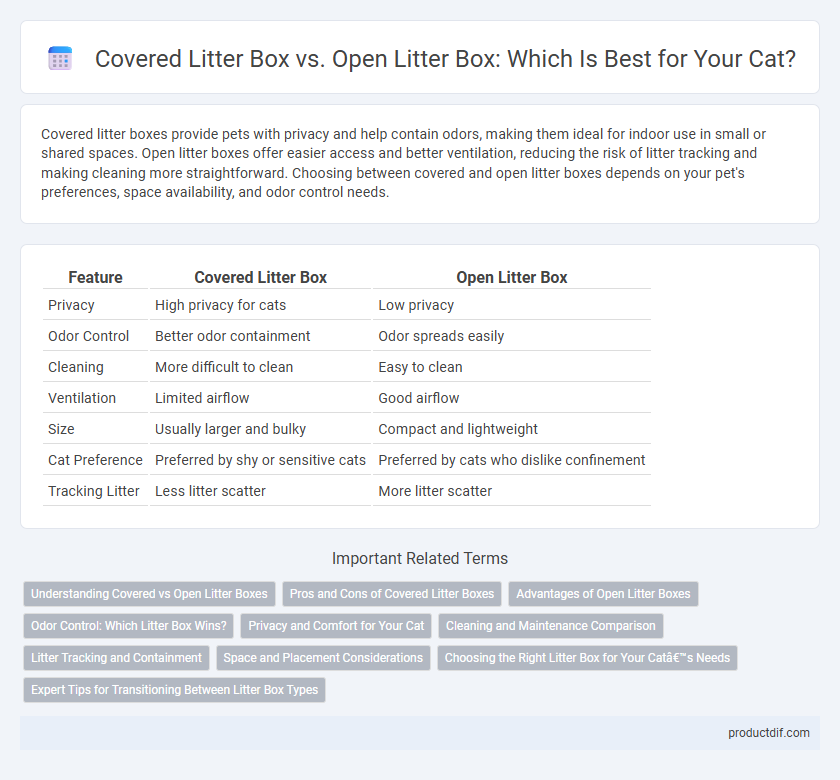 Covered Litter Box vs. Open Litter Box: Which Is Best for Your Cat?

Covered litter boxes provide pets with privacy and help contain odors, making them ideal for indoor use in small or shared spaces. Open litter boxes offer easier access and better ventilation, reducing the risk of litter tracking and making cleaning more straightforward. Choosing between covered and open litter boxes depends on your pet's preferences, space availability, and odor control needs.

| Feature | Covered Litter Box | Open Litter Box |
|---|---|---|
| Privacy | High privacy for cats | Low privacy |
| Odor Control | Better odor containment | Odor spreads easily |
| Cleaning | More difficult to clean | Easy to clean |
| Ventilation | Limited airflow | Good airflow |
| Size | Usually larger and bulky | Compact and lightweight |
| Cat Preference | Preferred by shy or sensitive cats | Preferred by cats who dislike confinement |
| Tracking Litter | Less litter scatter | More litter scatter |

Important Related Terms

Understanding Covered vs Open Litter Boxes
Pros and Cons of Covered Litter Boxes
Advantages of Open Litter Boxes
Odor Control: Which Litter Box Wins?
Privacy and Comfort for Your Cat
Cleaning and Maintenance Comparison
Litter Tracking and Containment
Space and Placement Considerations
Choosing the Right Litter Box for Your Catâ€™s Needs
Expert Tips for Transitioning Between Litter Box Types

productdif.com