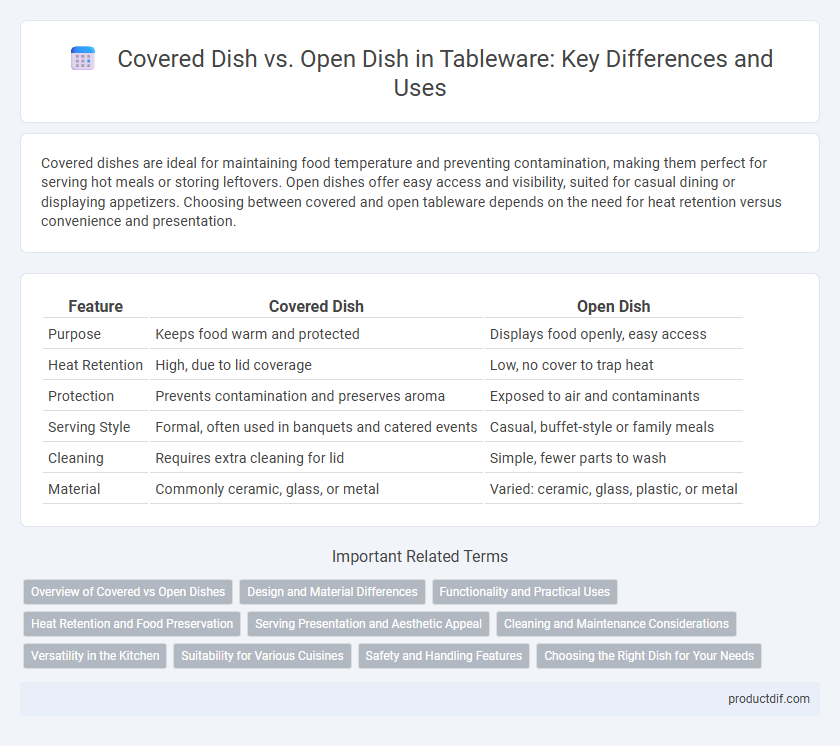 Covered Dish vs. Open Dish in Tableware: Key Differences and Uses

Covered dishes are ideal for maintaining food temperature and preventing contamination, making them perfect for serving hot meals or storing leftovers. Open dishes offer easy access and visibility, suited for casual dining or displaying appetizers. Choosing between covered and open tableware depends on the need for heat retention versus convenience and presentation.

| Feature | Covered Dish | Open Dish |
|---|---|---|
| Purpose | Keeps food warm and protected | Displays food openly, easy access |
| Heat Retention | High, due to lid coverage | Low, no cover to trap heat |
| Protection | Prevents contamination and preserves aroma | Exposed to air and contaminants |
| Serving Style | Formal, often used in banquets and catered events | Casual, buffet-style or family meals |
| Cleaning | Requires extra cleaning for lid | Simple, fewer parts to wash |
| Material | Commonly ceramic, glass, or metal | Varied: ceramic, glass, plastic, or metal |

Important Related Terms

Overview of Covered vs Open Dishes
Design and Material Differences
Functionality and Practical Uses
Heat Retention and Food Preservation
Serving Presentation and Aesthetic Appeal
Cleaning and Maintenance Considerations
Versatility in the Kitchen
Suitability for Various Cuisines
Safety and Handling Features
Choosing the Right Dish for Your Needs

productdif.com