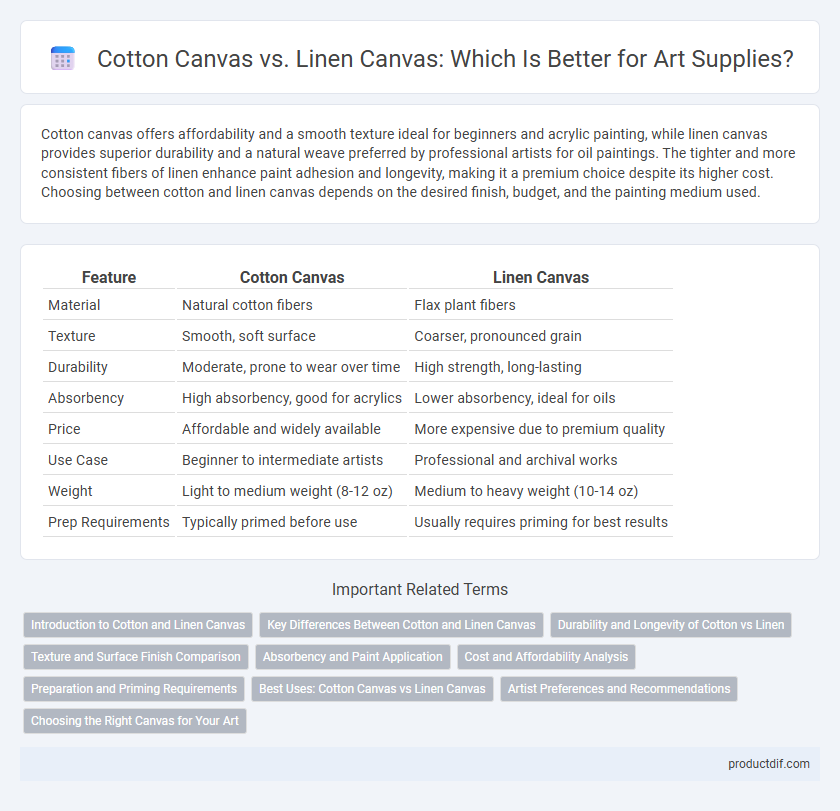 Cotton Canvas vs. Linen Canvas: Which Is Better for Art Supplies?

Cotton canvas offers affordability and a smooth texture ideal for beginners and acrylic painting, while linen canvas provides superior durability and a natural weave preferred by professional artists for oil paintings. The tighter and more consistent fibers of linen enhance paint adhesion and longevity, making it a premium choice despite its higher cost. Choosing between cotton and linen canvas depends on the desired finish, budget, and the painting medium used.

| Feature | Cotton Canvas | Linen Canvas |
|---|---|---|
| Material | Natural cotton fibers | Flax plant fibers |
| Texture | Smooth, soft surface | Coarser, pronounced grain |
| Durability | Moderate, prone to wear over time | High strength, long-lasting |
| Absorbency | High absorbency, good for acrylics | Lower absorbency, ideal for oils |
| Price | Affordable and widely available | More expensive due to premium quality |
| Use Case | Beginner to intermediate artists | Professional and archival works |
| Weight | Light to medium weight (8-12 oz) | Medium to heavy weight (10-14 oz) |
| Prep Requirements | Typically primed before use | Usually requires priming for best results |

Important Related Terms

Introduction to Cotton and Linen Canvas
Key Differences Between Cotton and Linen Canvas
Durability and Longevity of Cotton vs Linen
Texture and Surface Finish Comparison
Absorbency and Paint Application
Cost and Affordability Analysis
Preparation and Priming Requirements
Best Uses: Cotton Canvas vs Linen Canvas
Artist Preferences and Recommendations
Choosing the Right Canvas for Your Art

productdif.com