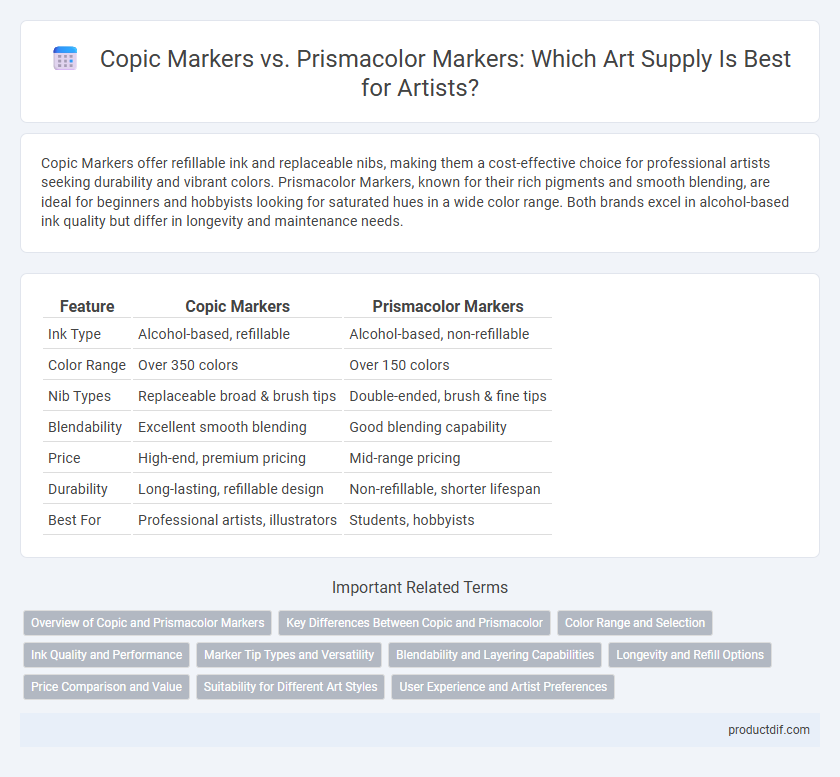 Copic Markers vs. Prismacolor Markers: Which Art Supply Is Best for Artists?

Copic Markers offer refillable ink and replaceable nibs, making them a cost-effective choice for professional artists seeking durability and vibrant colors. Prismacolor Markers, known for their rich pigments and smooth blending, are ideal for beginners and hobbyists looking for saturated hues in a wide color range. Both brands excel in alcohol-based ink quality but differ in longevity and maintenance needs.

| Feature | Copic Markers | Prismacolor Markers |
|---|---|---|
| Ink Type | Alcohol-based, refillable | Alcohol-based, non-refillable |
| Color Range | Over 350 colors | Over 150 colors |
| Nib Types | Replaceable broad & brush tips | Double-ended, brush & fine tips |
| Blendability | Excellent smooth blending | Good blending capability |
| Price | High-end, premium pricing | Mid-range pricing |
| Durability | Long-lasting, refillable design | Non-refillable, shorter lifespan |
| Best For | Professional artists, illustrators | Students, hobbyists |

Important Related Terms

Overview of Copic and Prismacolor Markers
Key Differences Between Copic and Prismacolor
Color Range and Selection
Ink Quality and Performance
Marker Tip Types and Versatility
Blendability and Layering Capabilities
Longevity and Refill Options
Price Comparison and Value
Suitability for Different Art Styles
User Experience and Artist Preferences

productdif.com