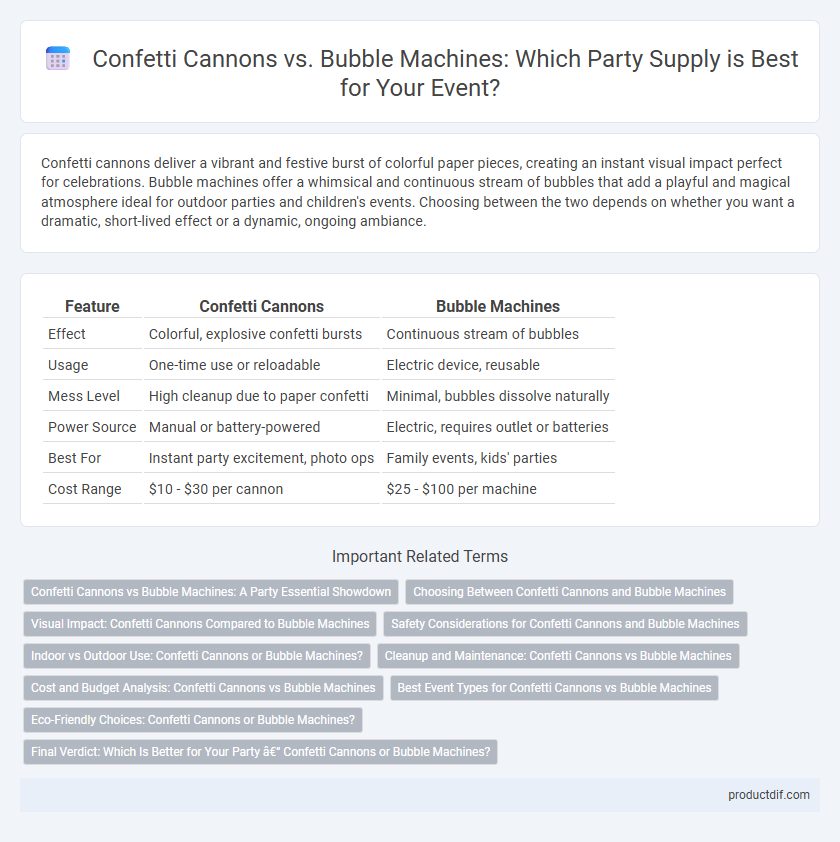 Confetti Cannons vs. Bubble Machines: Which Party Supply is Best for Your Event?

Confetti cannons deliver a vibrant and festive burst of colorful paper pieces, creating an instant visual impact perfect for celebrations. Bubble machines offer a whimsical and continuous stream of bubbles that add a playful and magical atmosphere ideal for outdoor parties and children's events. Choosing between the two depends on whether you want a dramatic, short-lived effect or a dynamic, ongoing ambiance.

| Feature | Confetti Cannons | Bubble Machines |
|---|---|---|
| Effect | Colorful, explosive confetti bursts | Continuous stream of bubbles |
| Usage | One-time use or reloadable | Electric device, reusable |
| Mess Level | High cleanup due to paper confetti | Minimal, bubbles dissolve naturally |
| Power Source | Manual or battery-powered | Electric, requires outlet or batteries |
| Best For | Instant party excitement, photo ops | Family events, kids' parties |
| Cost Range | \$10 - \$30 per cannon | \$25 - \$100 per machine |

Important Related Terms

Confetti Cannons vs Bubble Machines: A Party Essential Showdown

Choosing Between Confetti Cannons and Bubble Machines

Visual Impact: Confetti Cannons Compared to Bubble Machines

Safety Considerations for Confetti Cannons and Bubble Machines

Indoor vs Outdoor Use: Confetti Cannons or Bubble Machines?

Cleanup and Maintenance: Confetti Cannons vs Bubble Machines

Cost and Budget Analysis: Confetti Cannons vs Bubble Machines

Best Event Types for Confetti Cannons vs Bubble Machines

Eco-Friendly Choices: Confetti Cannons or Bubble Machines?

Final Verdict: Which Is Better for Your Party â€" Confetti Cannons or Bubble Machines?

productdif.com