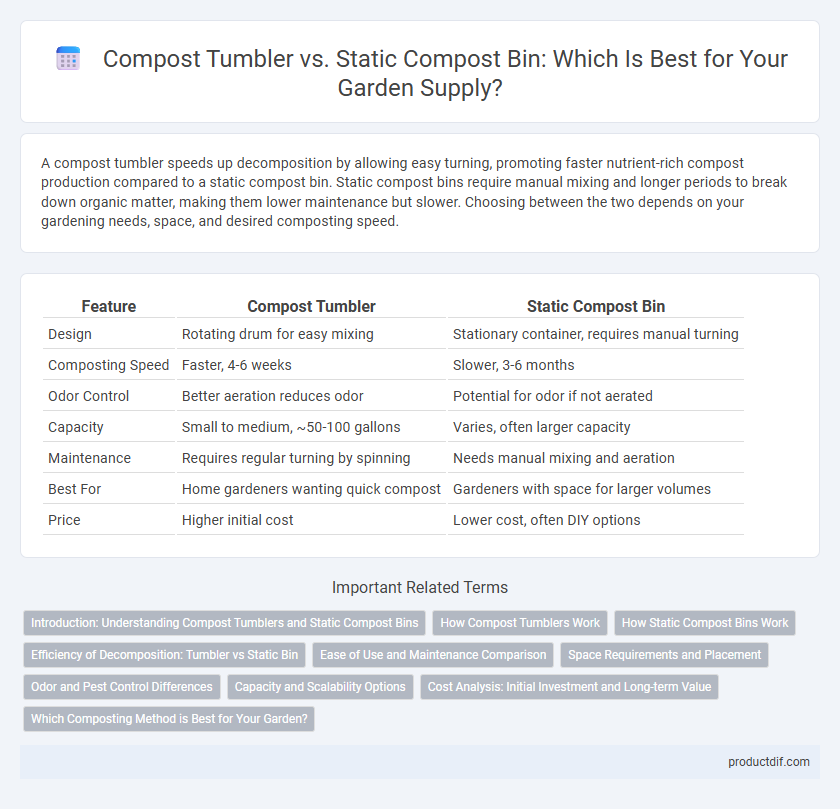 Compost Tumbler vs. Static Compost Bin: Which Is Best for Your Garden Supply?

A compost tumbler speeds up decomposition by allowing easy turning, promoting faster nutrient-rich compost production compared to a static compost bin. Static compost bins require manual mixing and longer periods to break down organic matter, making them lower maintenance but slower. Choosing between the two depends on your gardening needs, space, and desired composting speed.

| Feature | Compost Tumbler | Static Compost Bin |
|---|---|---|
| Design | Rotating drum for easy mixing | Stationary container, requires manual turning |
| Composting Speed | Faster, 4-6 weeks | Slower, 3-6 months |
| Odor Control | Better aeration reduces odor | Potential for odor if not aerated |
| Capacity | Small to medium, ~50-100 gallons | Varies, often larger capacity |
| Maintenance | Requires regular turning by spinning | Needs manual mixing and aeration |
| Best For | Home gardeners wanting quick compost | Gardeners with space for larger volumes |
| Price | Higher initial cost | Lower cost, often DIY options |

Important Related Terms

Introduction: Understanding Compost Tumblers and Static Compost Bins
How Compost Tumblers Work
How Static Compost Bins Work
Efficiency of Decomposition: Tumbler vs Static Bin
Ease of Use and Maintenance Comparison
Space Requirements and Placement
Odor and Pest Control Differences
Capacity and Scalability Options
Cost Analysis: Initial Investment and Long-term Value
Which Composting Method is Best for Your Garden?

productdif.com