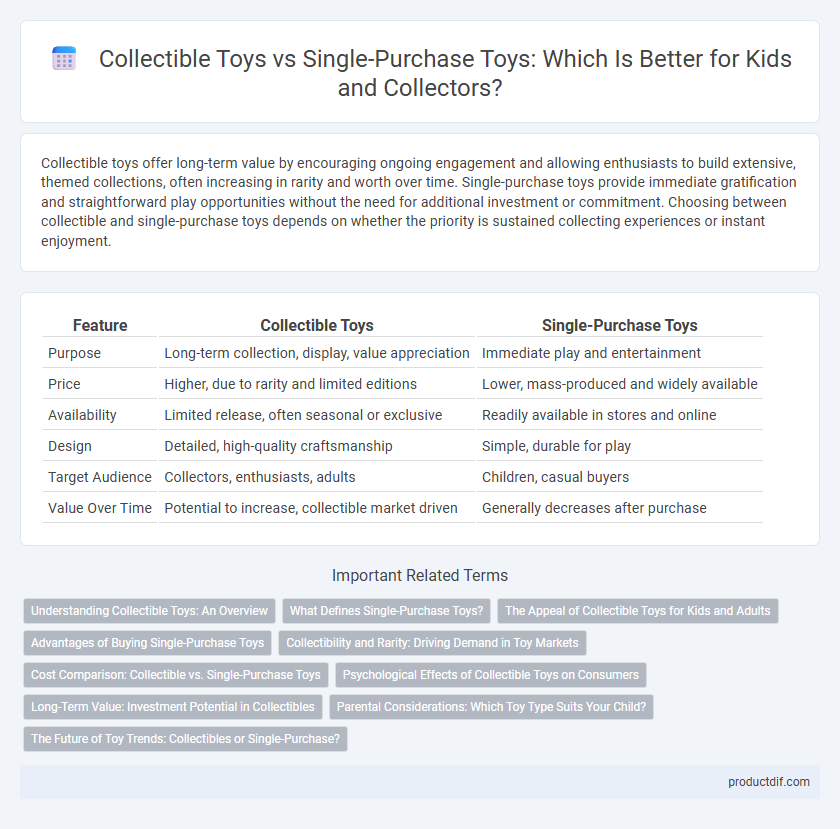 Collectible Toys vs Single-Purchase Toys: Which Is Better for Kids and Collectors?

Collectible toys offer long-term value by encouraging ongoing engagement and allowing enthusiasts to build extensive, themed collections, often increasing in rarity and worth over time. Single-purchase toys provide immediate gratification and straightforward play opportunities without the need for additional investment or commitment. Choosing between collectible and single-purchase toys depends on whether the priority is sustained collecting experiences or instant enjoyment.

| Feature | Collectible Toys | Single-Purchase Toys |
|---|---|---|
| Purpose | Long-term collection, display, value appreciation | Immediate play and entertainment |
| Price | Higher, due to rarity and limited editions | Lower, mass-produced and widely available |
| Availability | Limited release, often seasonal or exclusive | Readily available in stores and online |
| Design | Detailed, high-quality craftsmanship | Simple, durable for play |
| Target Audience | Collectors, enthusiasts, adults | Children, casual buyers |
| Value Over Time | Potential to increase, collectible market driven | Generally decreases after purchase |

Important Related Terms

Understanding Collectible Toys: An Overview
What Defines Single-Purchase Toys?
The Appeal of Collectible Toys for Kids and Adults
Advantages of Buying Single-Purchase Toys
Collectibility and Rarity: Driving Demand in Toy Markets
Cost Comparison: Collectible vs. Single-Purchase Toys
Psychological Effects of Collectible Toys on Consumers
Long-Term Value: Investment Potential in Collectibles
Parental Considerations: Which Toy Type Suits Your Child?
The Future of Toy Trends: Collectibles or Single-Purchase?

productdif.com