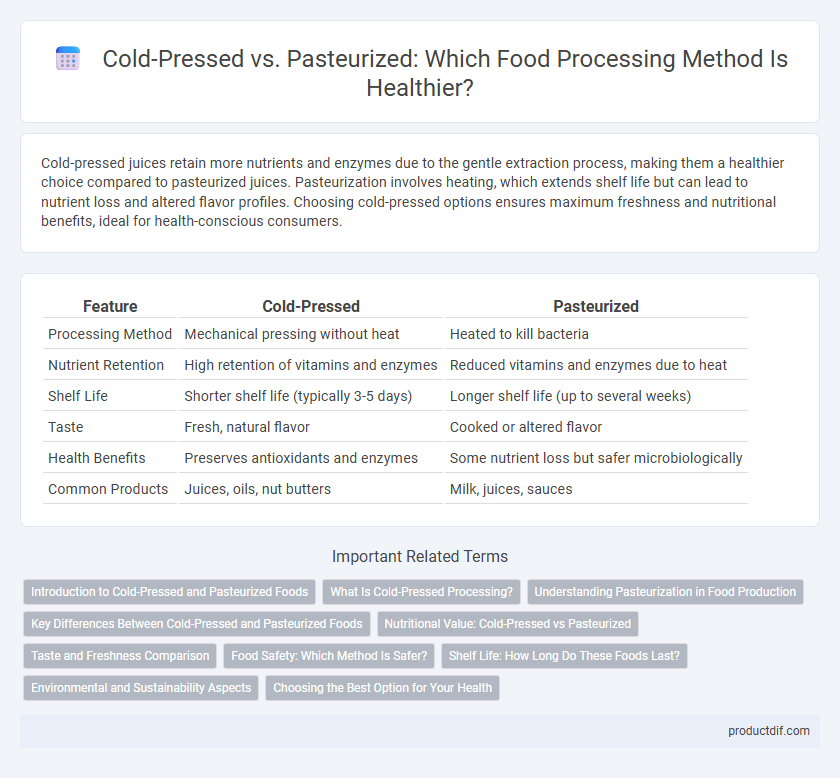 Cold-Pressed vs. Pasteurized: Which Food Processing Method Is Healthier?

Cold-pressed juices retain more nutrients and enzymes due to the gentle extraction process, making them a healthier choice compared to pasteurized juices. Pasteurization involves heating, which extends shelf life but can lead to nutrient loss and altered flavor profiles. Choosing cold-pressed options ensures maximum freshness and nutritional benefits, ideal for health-conscious consumers.

| Feature | Cold-Pressed | Pasteurized |
|---|---|---|
| Processing Method | Mechanical pressing without heat | Heated to kill bacteria |
| Nutrient Retention | High retention of vitamins and enzymes | Reduced vitamins and enzymes due to heat |
| Shelf Life | Shorter shelf life (typically 3-5 days) | Longer shelf life (up to several weeks) |
| Taste | Fresh, natural flavor | Cooked or altered flavor |
| Health Benefits | Preserves antioxidants and enzymes | Some nutrient loss but safer microbiologically |
| Common Products | Juices, oils, nut butters | Milk, juices, sauces |

Important Related Terms

Introduction to Cold-Pressed and Pasteurized Foods
What Is Cold-Pressed Processing?
Understanding Pasteurization in Food Production
Key Differences Between Cold-Pressed and Pasteurized Foods
Nutritional Value: Cold-Pressed vs Pasteurized
Taste and Freshness Comparison
Food Safety: Which Method Is Safer?
Shelf Life: How Long Do These Foods Last?
Environmental and Sustainability Aspects
Choosing the Best Option for Your Health

productdif.com