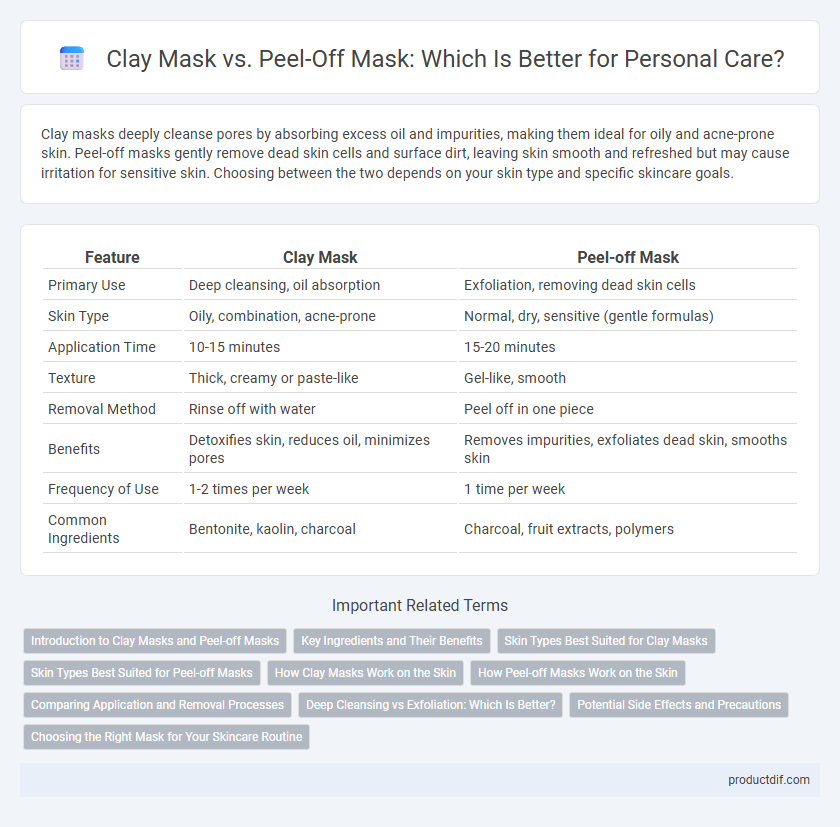 Clay Mask vs. Peel-Off Mask: Which Is Better for Personal Care?

Clay masks deeply cleanse pores by absorbing excess oil and impurities, making them ideal for oily and acne-prone skin. Peel-off masks gently remove dead skin cells and surface dirt, leaving skin smooth and refreshed but may cause irritation for sensitive skin. Choosing between the two depends on your skin type and specific skincare goals.

| Feature | Clay Mask | Peel-off Mask |
|---|---|---|
| Primary Use | Deep cleansing, oil absorption | Exfoliation, removing dead skin cells |
| Skin Type | Oily, combination, acne-prone | Normal, dry, sensitive (gentle formulas) |
| Application Time | 10-15 minutes | 15-20 minutes |
| Texture | Thick, creamy or paste-like | Gel-like, smooth |
| Removal Method | Rinse off with water | Peel off in one piece |
| Benefits | Detoxifies skin, reduces oil, minimizes pores | Removes impurities, exfoliates dead skin, smooths skin |
| Frequency of Use | 1-2 times per week | 1 time per week |
| Common Ingredients | Bentonite, kaolin, charcoal | Charcoal, fruit extracts, polymers |

Important Related Terms

Introduction to Clay Masks and Peel-off Masks
Key Ingredients and Their Benefits
Skin Types Best Suited for Clay Masks
Skin Types Best Suited for Peel-off Masks
How Clay Masks Work on the Skin
How Peel-off Masks Work on the Skin
Comparing Application and Removal Processes
Deep Cleansing vs Exfoliation: Which Is Better?
Potential Side Effects and Precautions
Choosing the Right Mask for Your Skincare Routine

productdif.com