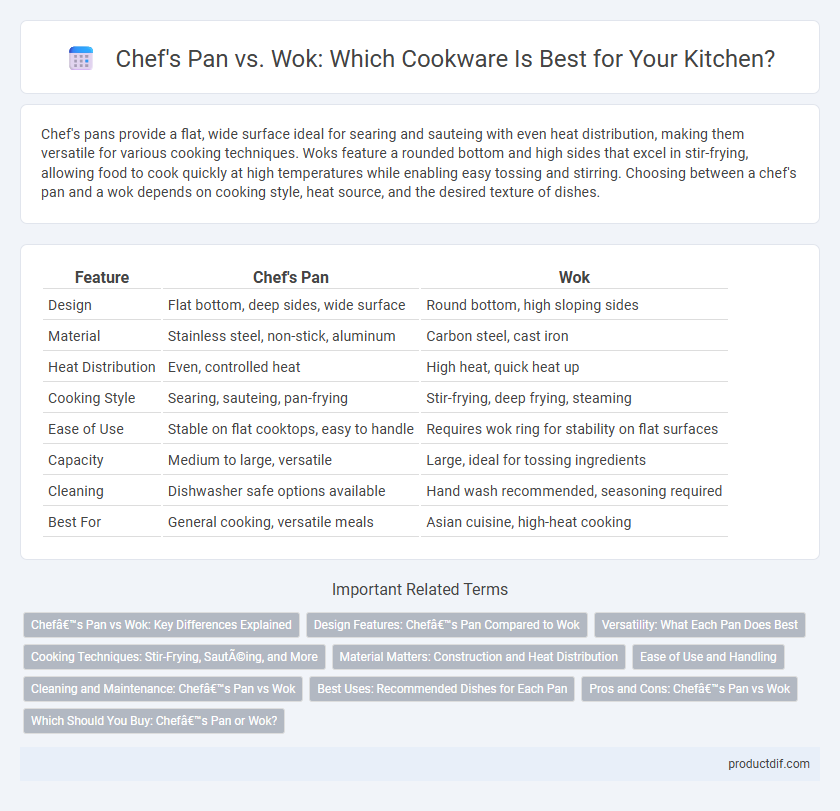 Chef's Pan vs. Wok: Which Cookware Is Best for Your Kitchen?

Chef's pans provide a flat, wide surface ideal for searing and sauteing with even heat distribution, making them versatile for various cooking techniques. Woks feature a rounded bottom and high sides that excel in stir-frying, allowing food to cook quickly at high temperatures while enabling easy tossing and stirring. Choosing between a chef's pan and a wok depends on cooking style, heat source, and the desired texture of dishes.

| Feature | Chef's Pan | Wok |
|---|---|---|
| Design | Flat bottom, deep sides, wide surface | Round bottom, high sloping sides |
| Material | Stainless steel, non-stick, aluminum | Carbon steel, cast iron |
| Heat Distribution | Even, controlled heat | High heat, quick heat up |
| Cooking Style | Searing, sauteing, pan-frying | Stir-frying, deep frying, steaming |
| Ease of Use | Stable on flat cooktops, easy to handle | Requires wok ring for stability on flat surfaces |
| Capacity | Medium to large, versatile | Large, ideal for tossing ingredients |
| Cleaning | Dishwasher safe options available | Hand wash recommended, seasoning required |
| Best For | General cooking, versatile meals | Asian cuisine, high-heat cooking |

Important Related Terms

Chefâ€™s Pan vs Wok: Key Differences Explained
Design Features: Chefâ€™s Pan Compared to Wok
Versatility: What Each Pan Does Best
Cooking Techniques: Stir-Frying, SautÃ©ing, and More
Material Matters: Construction and Heat Distribution
Ease of Use and Handling
Cleaning and Maintenance: Chefâ€™s Pan vs Wok
Best Uses: Recommended Dishes for Each Pan
Pros and Cons: Chefâ€™s Pan vs Wok
Which Should You Buy: Chefâ€™s Pan or Wok?

productdif.com