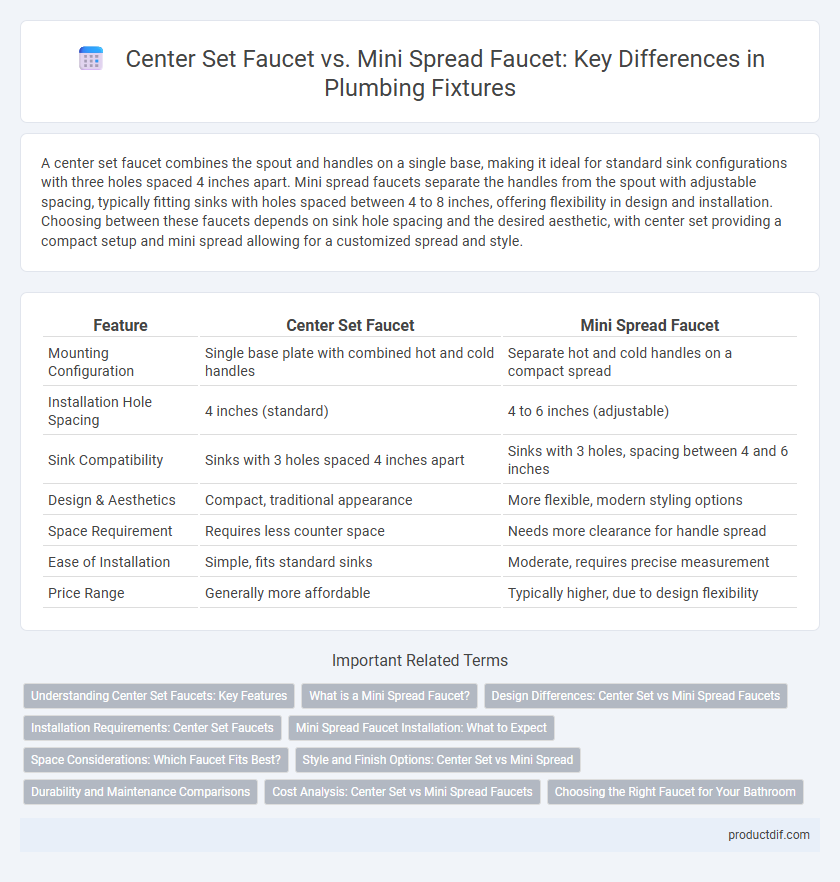 Center Set Faucet vs. Mini Spread Faucet: Key Differences in Plumbing Fixtures

A center set faucet combines the spout and handles on a single base, making it ideal for standard sink configurations with three holes spaced 4 inches apart. Mini spread faucets separate the handles from the spout with adjustable spacing, typically fitting sinks with holes spaced between 4 to 8 inches, offering flexibility in design and installation. Choosing between these faucets depends on sink hole spacing and the desired aesthetic, with center set providing a compact setup and mini spread allowing for a customized spread and style.

| Feature | Center Set Faucet | Mini Spread Faucet |
|---|---|---|
| Mounting Configuration | Single base plate with combined hot and cold handles | Separate hot and cold handles on a compact spread |
| Installation Hole Spacing | 4 inches (standard) | 4 to 6 inches (adjustable) |
| Sink Compatibility | Sinks with 3 holes spaced 4 inches apart | Sinks with 3 holes, spacing between 4 and 6 inches |
| Design & Aesthetics | Compact, traditional appearance | More flexible, modern styling options |
| Space Requirement | Requires less counter space | Needs more clearance for handle spread |
| Ease of Installation | Simple, fits standard sinks | Moderate, requires precise measurement |
| Price Range | Generally more affordable | Typically higher, due to design flexibility |

Important Related Terms

Understanding Center Set Faucets: Key Features
What is a Mini Spread Faucet?
Design Differences: Center Set vs Mini Spread Faucets
Installation Requirements: Center Set Faucets
Mini Spread Faucet Installation: What to Expect
Space Considerations: Which Faucet Fits Best?
Style and Finish Options: Center Set vs Mini Spread
Durability and Maintenance Comparisons
Cost Analysis: Center Set vs Mini Spread Faucets
Choosing the Right Faucet for Your Bathroom

productdif.com