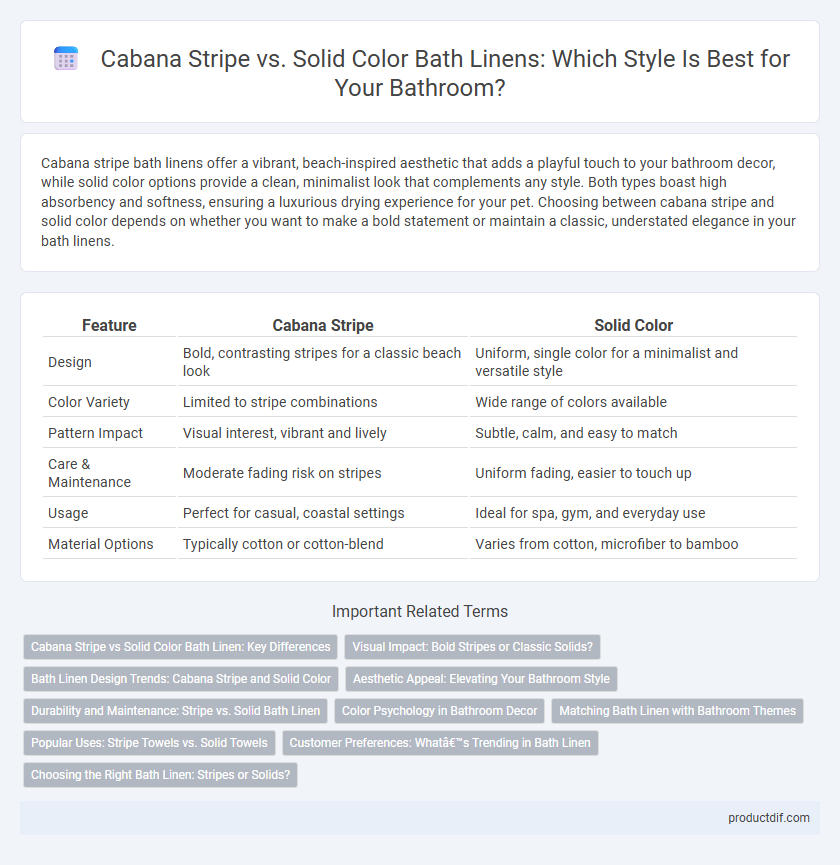 Cabana Stripe vs. Solid Color Bath Linens: Which Style Is Best for Your Bathroom?

Cabana stripe bath linens offer a vibrant, beach-inspired aesthetic that adds a playful touch to your bathroom decor, while solid color options provide a clean, minimalist look that complements any style. Both types boast high absorbency and softness, ensuring a luxurious drying experience for your pet. Choosing between cabana stripe and solid color depends on whether you want to make a bold statement or maintain a classic, understated elegance in your bath linens.

| Feature | Cabana Stripe | Solid Color |
|---|---|---|
| Design | Bold, contrasting stripes for a classic beach look | Uniform, single color for a minimalist and versatile style |
| Color Variety | Limited to stripe combinations | Wide range of colors available |
| Pattern Impact | Visual interest, vibrant and lively | Subtle, calm, and easy to match |
| Care & Maintenance | Moderate fading risk on stripes | Uniform fading, easier to touch up |
| Usage | Perfect for casual, coastal settings | Ideal for spa, gym, and everyday use |
| Material Options | Typically cotton or cotton-blend | Varies from cotton, microfiber to bamboo |

Important Related Terms

Cabana Stripe vs Solid Color Bath Linen: Key Differences
Visual Impact: Bold Stripes or Classic Solids?
Bath Linen Design Trends: Cabana Stripe and Solid Color
Aesthetic Appeal: Elevating Your Bathroom Style
Durability and Maintenance: Stripe vs. Solid Bath Linen
Color Psychology in Bathroom Decor
Matching Bath Linen with Bathroom Themes
Popular Uses: Stripe Towels vs. Solid Towels
Customer Preferences: Whatâ€™s Trending in Bath Linen
Choosing the Right Bath Linen: Stripes or Solids?

productdif.com