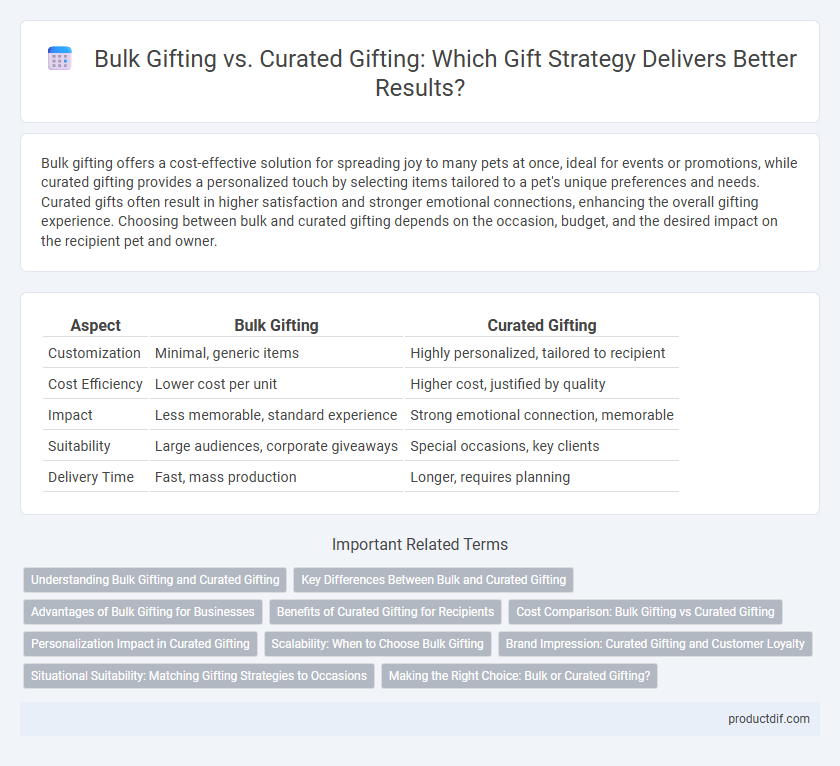 Bulk Gifting vs. Curated Gifting: Which Gift Strategy Delivers Better Results?

Bulk gifting offers a cost-effective solution for spreading joy to many pets at once, ideal for events or promotions, while curated gifting provides a personalized touch by selecting items tailored to a pet's unique preferences and needs. Curated gifts often result in higher satisfaction and stronger emotional connections, enhancing the overall gifting experience. Choosing between bulk and curated gifting depends on the occasion, budget, and the desired impact on the recipient pet and owner.

| Aspect | Bulk Gifting | Curated Gifting |
|---|---|---|
| Customization | Minimal, generic items | Highly personalized, tailored to recipient |
| Cost Efficiency | Lower cost per unit | Higher cost, justified by quality |
| Impact | Less memorable, standard experience | Strong emotional connection, memorable |
| Suitability | Large audiences, corporate giveaways | Special occasions, key clients |
| Delivery Time | Fast, mass production | Longer, requires planning |

Important Related Terms

Understanding Bulk Gifting and Curated Gifting
Key Differences Between Bulk and Curated Gifting
Advantages of Bulk Gifting for Businesses
Benefits of Curated Gifting for Recipients
Cost Comparison: Bulk Gifting vs Curated Gifting
Personalization Impact in Curated Gifting
Scalability: When to Choose Bulk Gifting
Brand Impression: Curated Gifting and Customer Loyalty
Situational Suitability: Matching Gifting Strategies to Occasions
Making the Right Choice: Bulk or Curated Gifting?

productdif.com