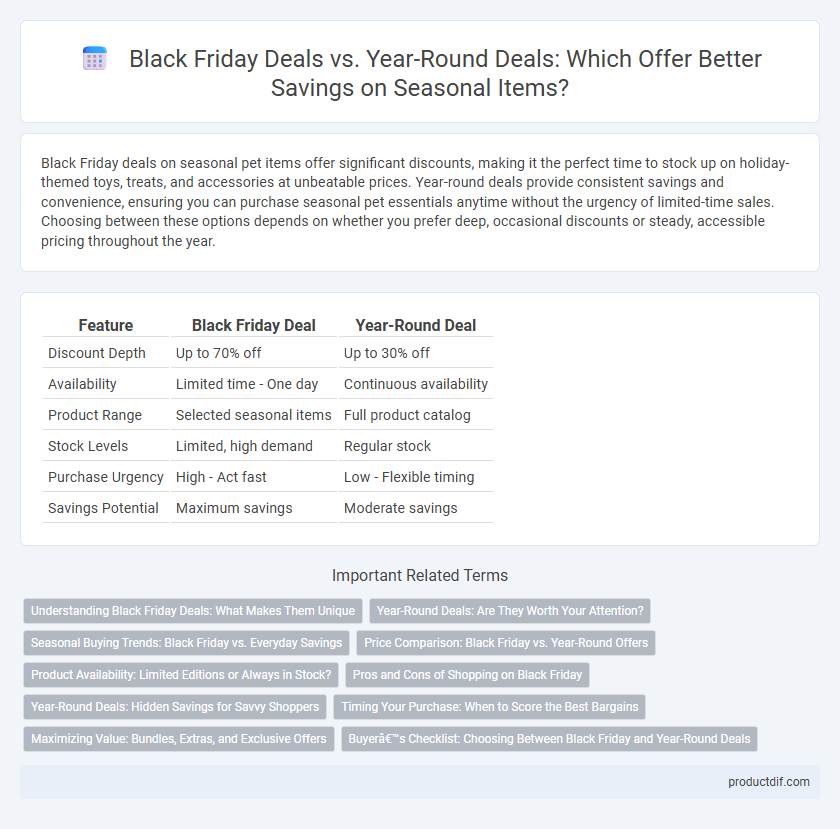 Black Friday Deals vs. Year-Round Deals: Which Offer Better Savings on Seasonal Items?

Black Friday deals on seasonal pet items offer significant discounts, making it the perfect time to stock up on holiday-themed toys, treats, and accessories at unbeatable prices. Year-round deals provide consistent savings and convenience, ensuring you can purchase seasonal pet essentials anytime without the urgency of limited-time sales. Choosing between these options depends on whether you prefer deep, occasional discounts or steady, accessible pricing throughout the year.

| Feature | Black Friday Deal | Year-Round Deal |
|---|---|---|
| Discount Depth | Up to 70% off | Up to 30% off |
| Availability | Limited time - One day | Continuous availability |
| Product Range | Selected seasonal items | Full product catalog |
| Stock Levels | Limited, high demand | Regular stock |
| Purchase Urgency | High - Act fast | Low - Flexible timing |
| Savings Potential | Maximum savings | Moderate savings |

Important Related Terms

Understanding Black Friday Deals: What Makes Them Unique
Year-Round Deals: Are They Worth Your Attention?
Seasonal Buying Trends: Black Friday vs. Everyday Savings
Price Comparison: Black Friday vs. Year-Round Offers
Product Availability: Limited Editions or Always in Stock?
Pros and Cons of Shopping on Black Friday
Year-Round Deals: Hidden Savings for Savvy Shoppers
Timing Your Purchase: When to Score the Best Bargains
Maximizing Value: Bundles, Extras, and Exclusive Offers
Buyerâ€™s Checklist: Choosing Between Black Friday and Year-Round Deals

productdif.com